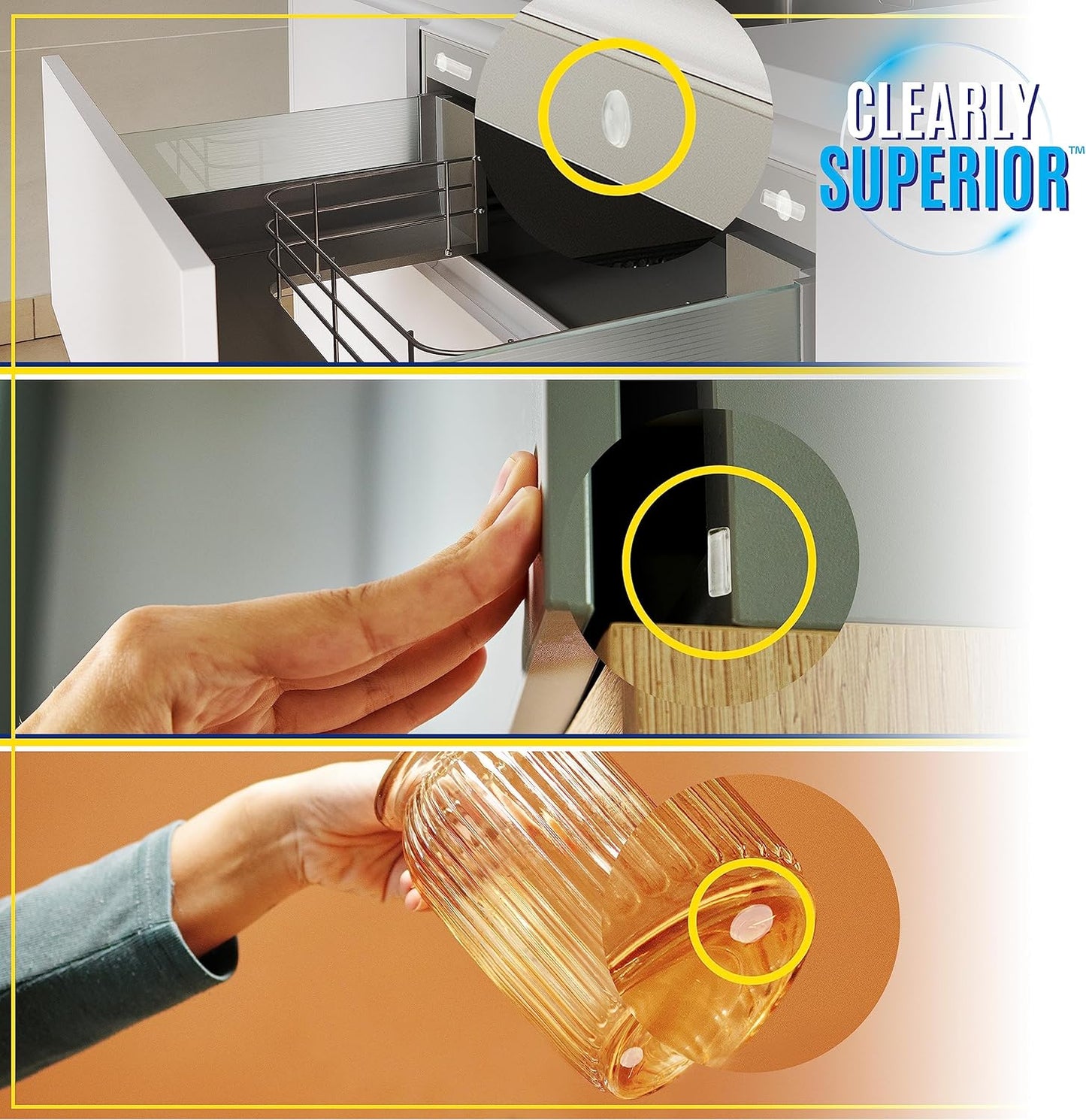 CLEARLY SUPERIOR™