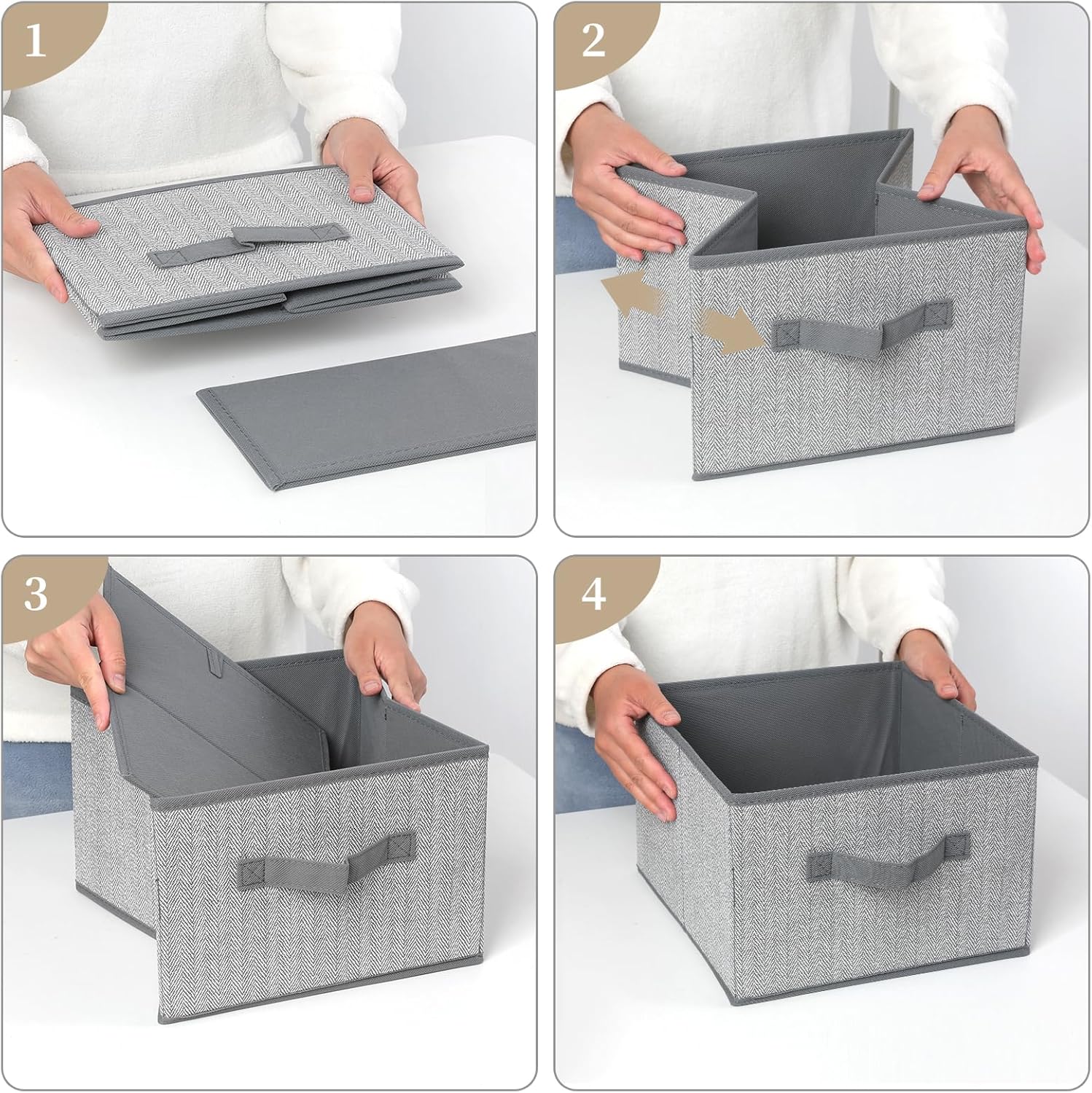 1

2

3

4