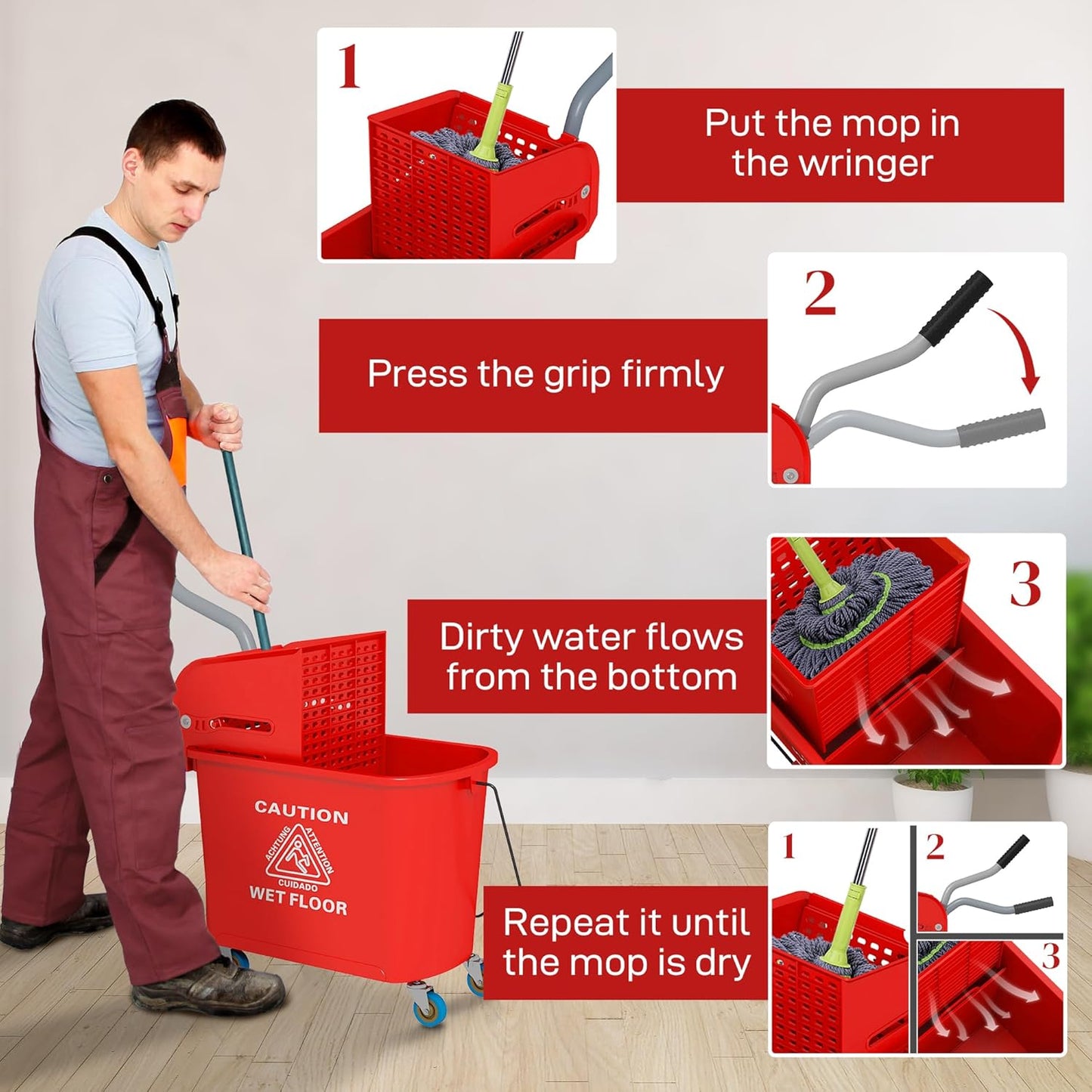 1

Put the mop in the wringer

2

Press the grip firmly

3

Dirty water flows from the bottom

CAUTION
ACHTUNG ATTENTION
CUIDADO
WET FLOOR

Repeat it until the mop is dry

1

2

3