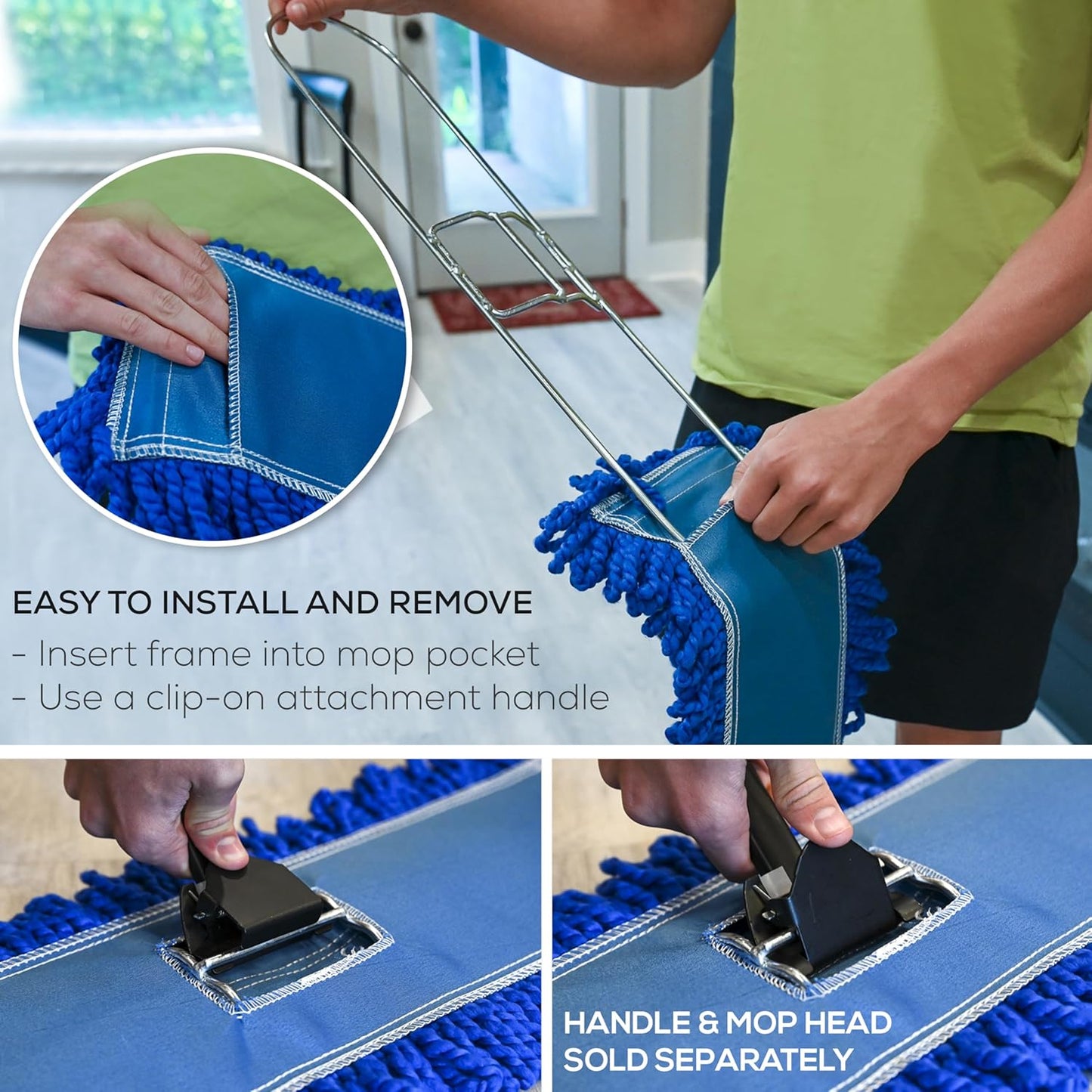 EASY TO INSTALL AND REMOVE
- Insert frame into mop pocket
- Use a clip-on attachment handle

HANDLE & MOP HEAD SOLD SEPARATELY