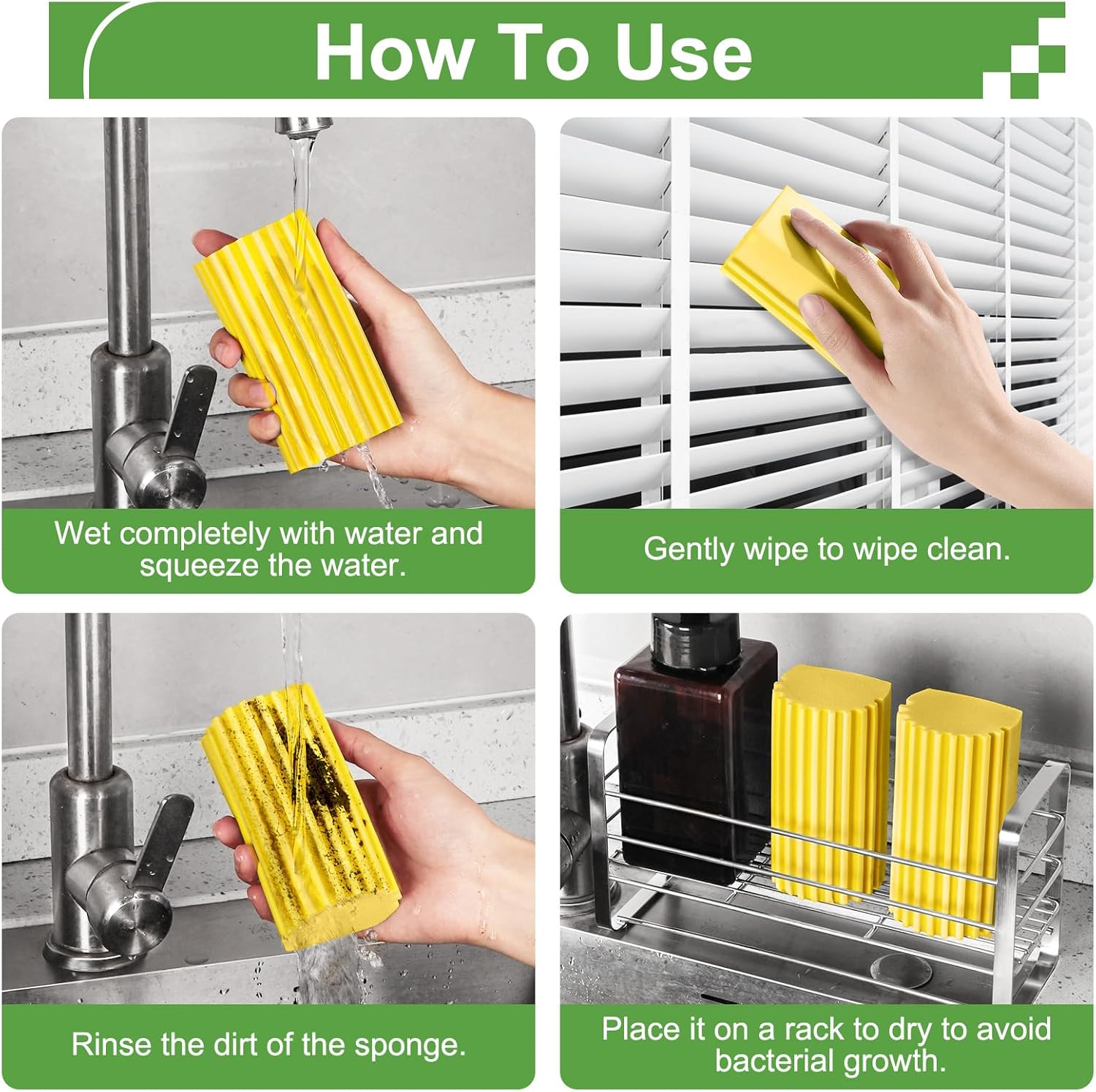 How To Use

Wet completely with water and squeeze the water.

Gently wipe to wipe clean.

Rinse the dirt of the sponge.

Place it on a rack to dry to avoid bacterial growth.