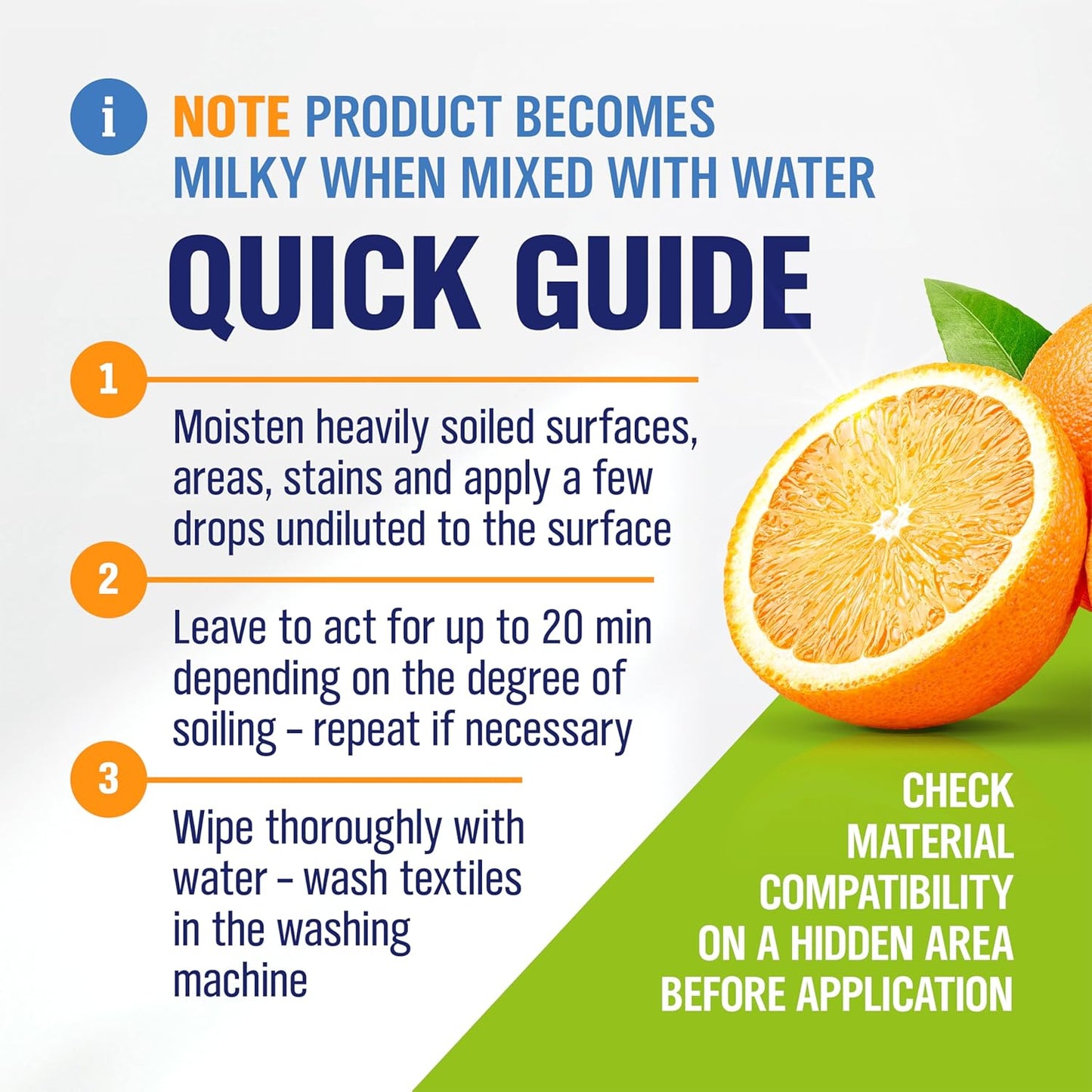 i NOTE PRODUCT BECOMES MILKY WHEN MIXED WITH WATER

QUICK GUIDE

1

Moisten heavily soiled surfaces, areas, stains and apply a few drops undiluted to the surface

2

Leave to act for up to 20 min depending on the degree of soiling – repeat if necessary

3

Wipe thoroughly with water – wash textiles in the washing machine

CHECK MATERIAL COMPATIBILITY ON A HIDDEN AREA BEFORE APPLICATION