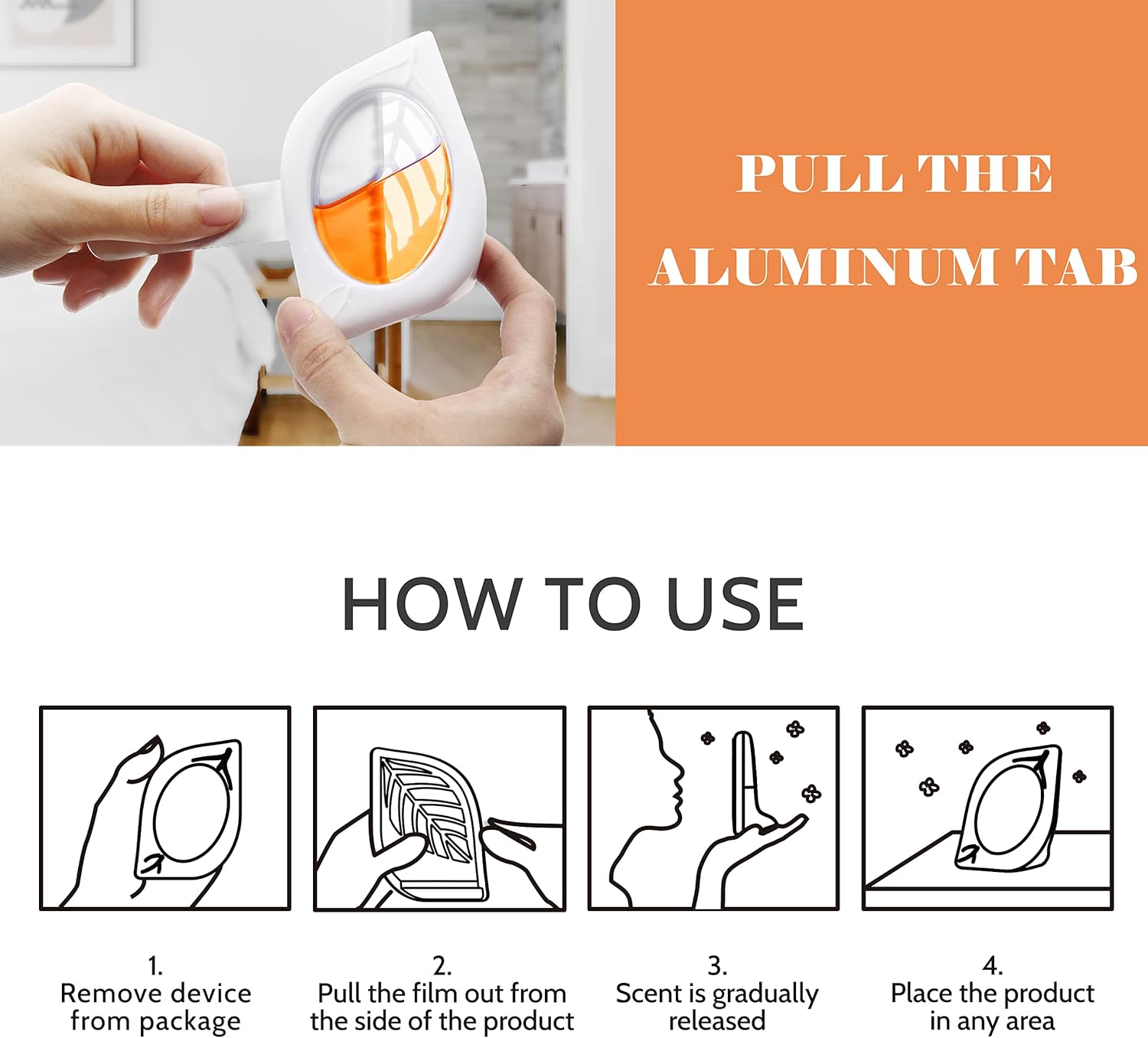 PULL THE ALUMINUM TAB

HOW TO USE

1.
Remove device from package

2.
Pull the film out from the side of the product

3.
Scent is gradually released

4.
Place the product in any area