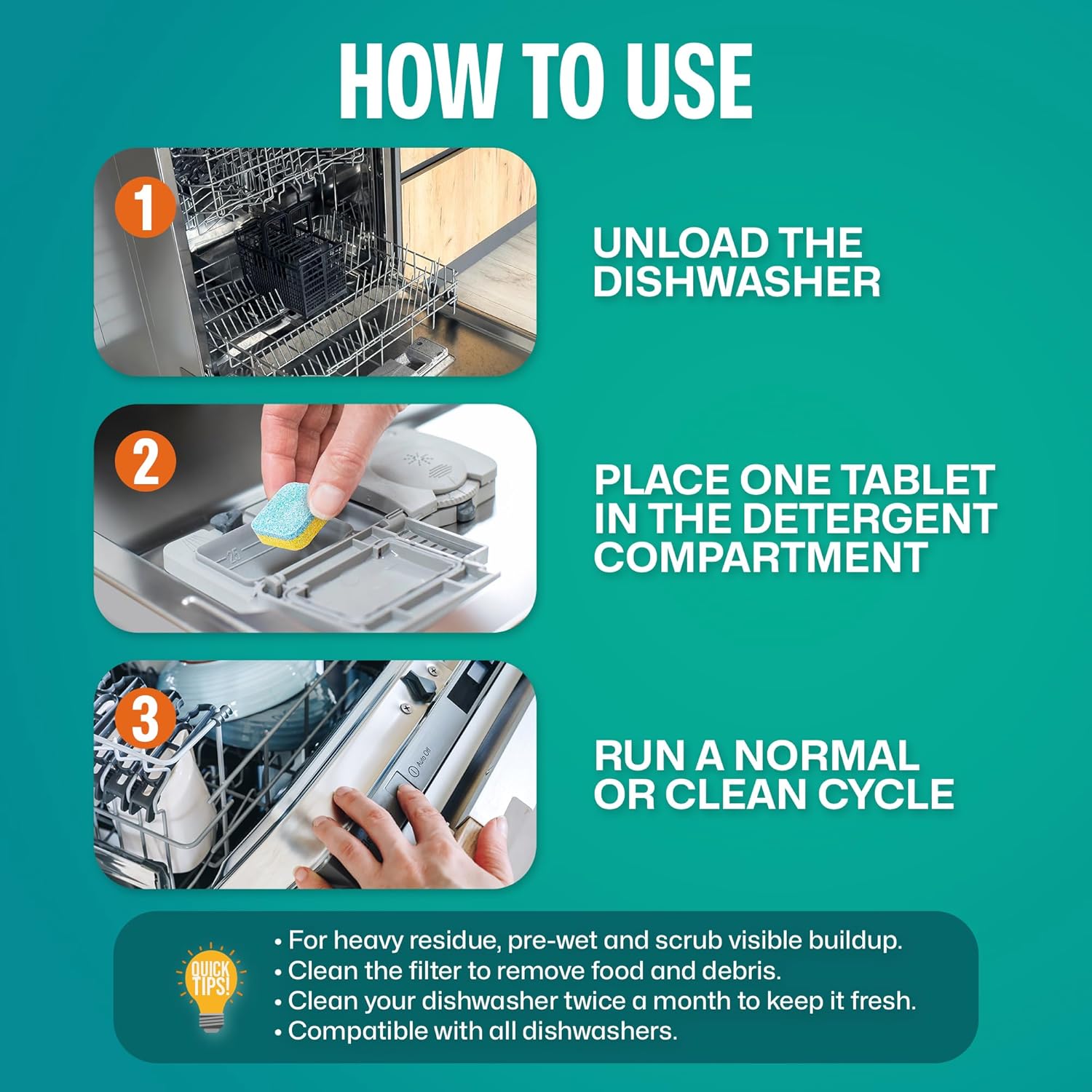 HOW TO USE

1

UNLOAD THE DISHWASHER

2

25

PLACE ONE TABLET IN THE DETERGENT COMPARTMENT

3

Auto Off

RUN A NORMAL OR CLEAN CYCLE

QUICK TIPS!

• For heavy residue, pre-wet and scrub visible buildup.
• Clean the filter to remove food and debris.
• Clean your dishwasher twice a month to keep it fresh.
• Compatible with all dishwashers.