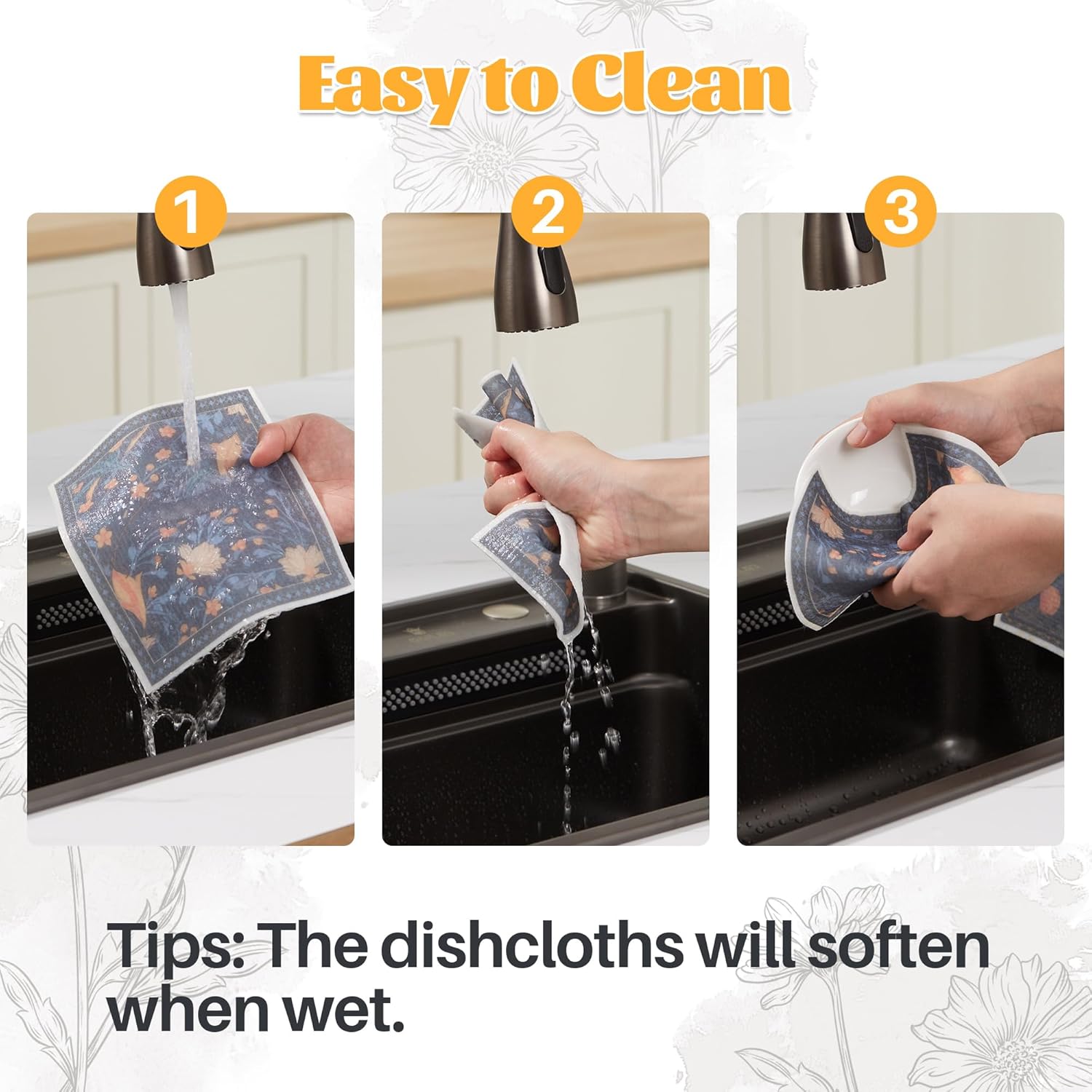 Easy to Clean

1

2

3

Tips: The dishcloths will soften when wet.