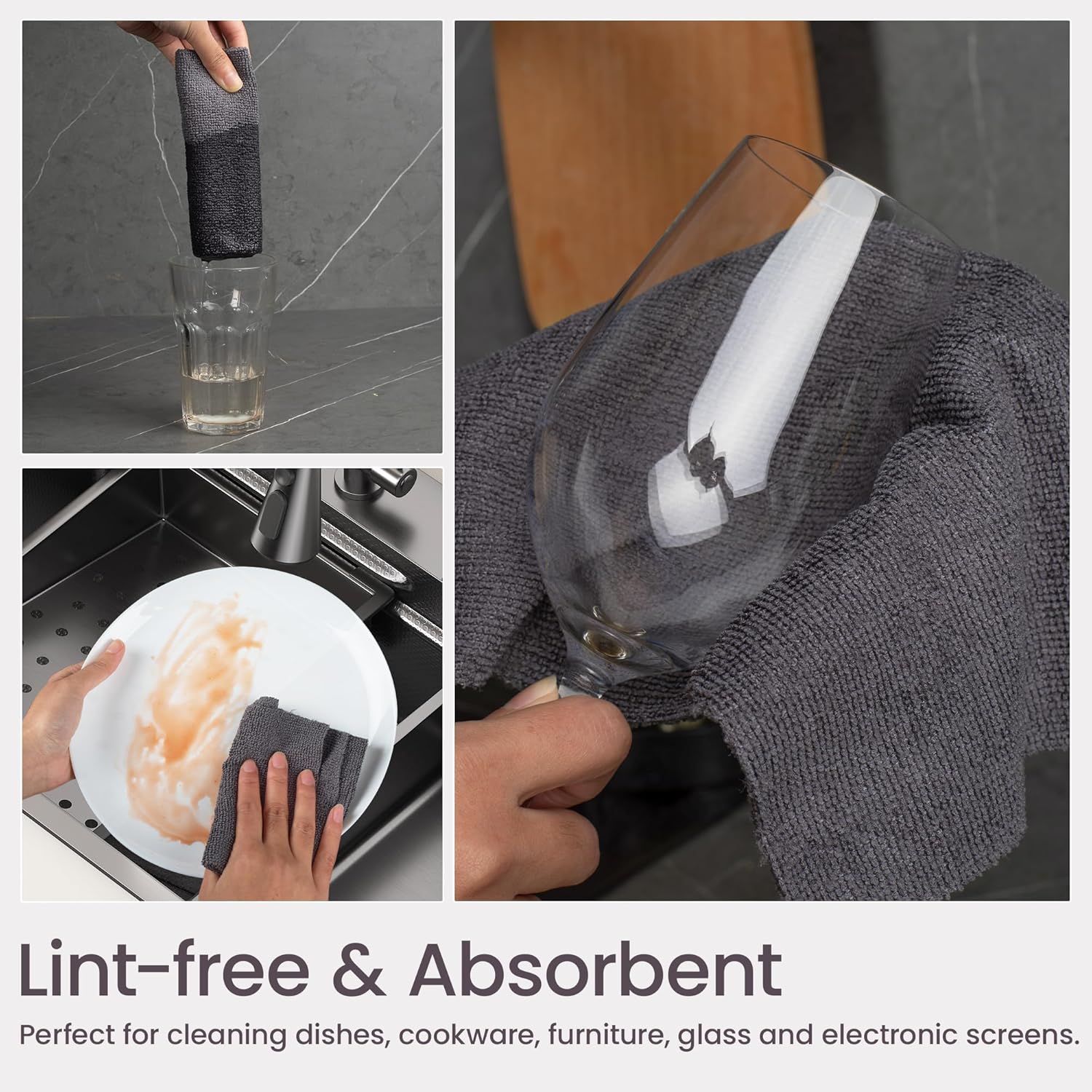 Lint-free & Absorbent

Perfect for cleaning dishes, cookware, furniture, glass and electronic screens.