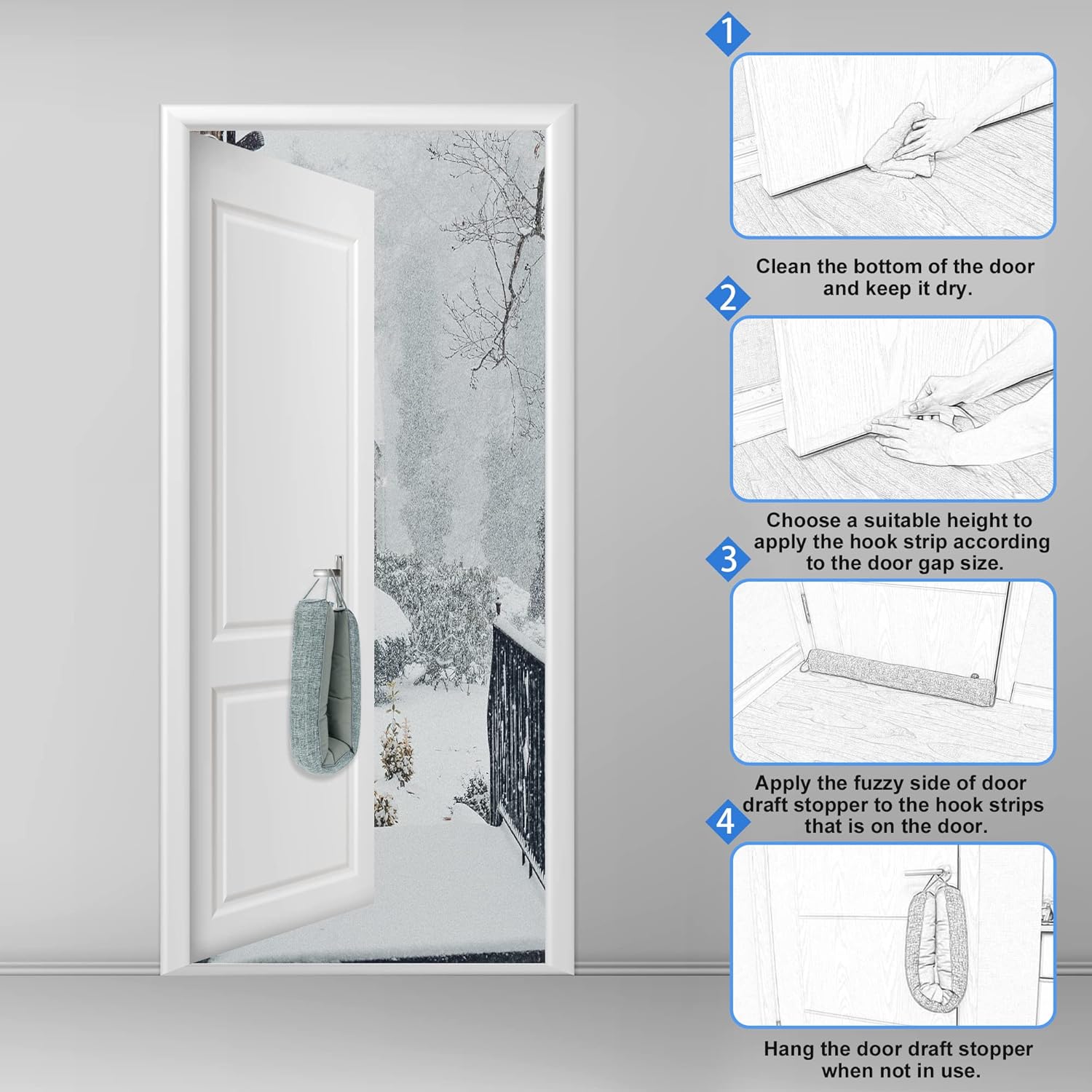 1

Clean the bottom of the door and keep it dry.

2

Choose a suitable height to apply the hook strip according to the door gap size.

3

Apply the fuzzy side of door draft stopper to the hook strips that is on the door.

4

Hang the door draft stopper when not in use.