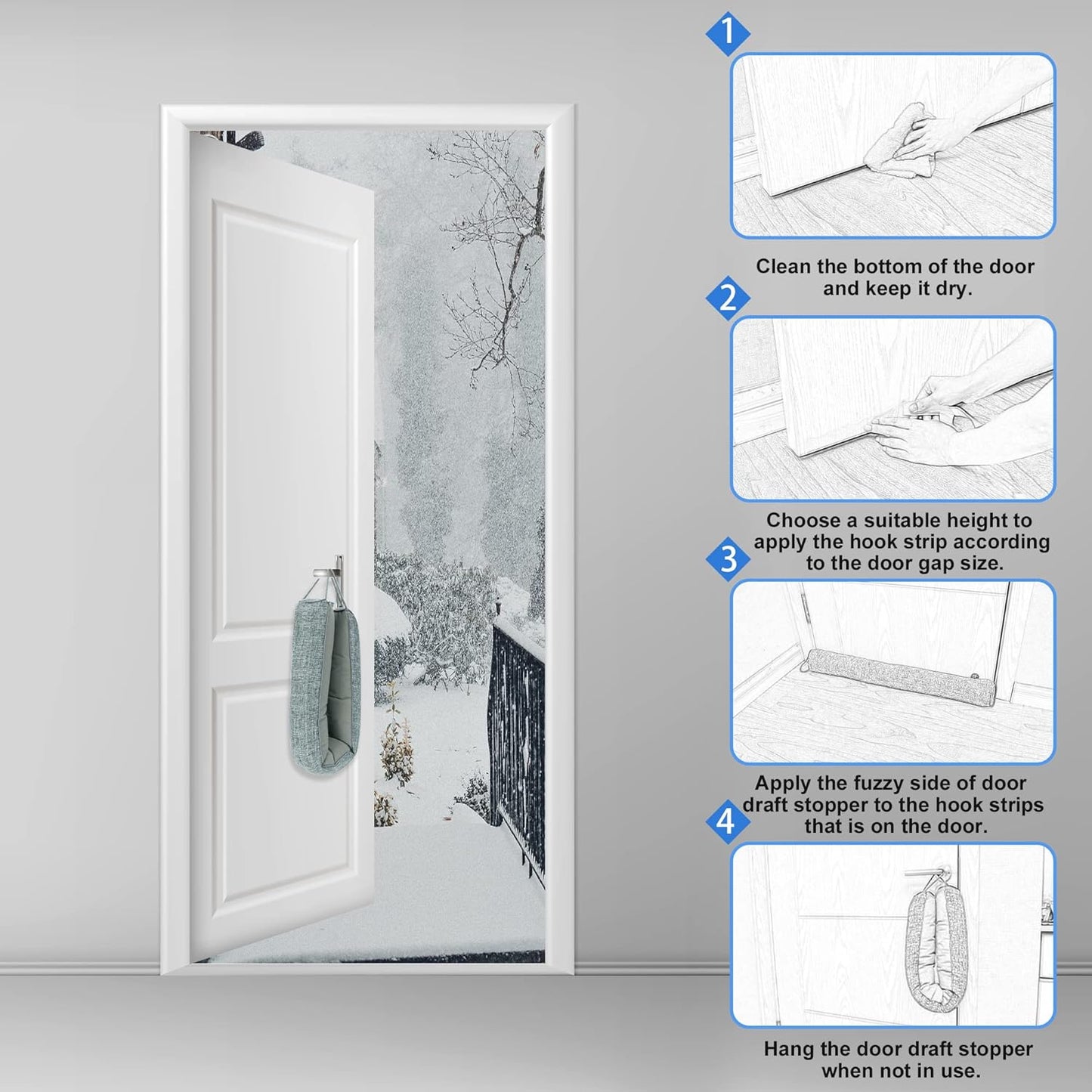 1

Clean the bottom of the door and keep it dry.

2

Choose a suitable height to apply the hook strip according to the door gap size.

3

Apply the fuzzy side of door draft stopper to the hook strips that is on the door.

4

Hang the door draft stopper when not in use.