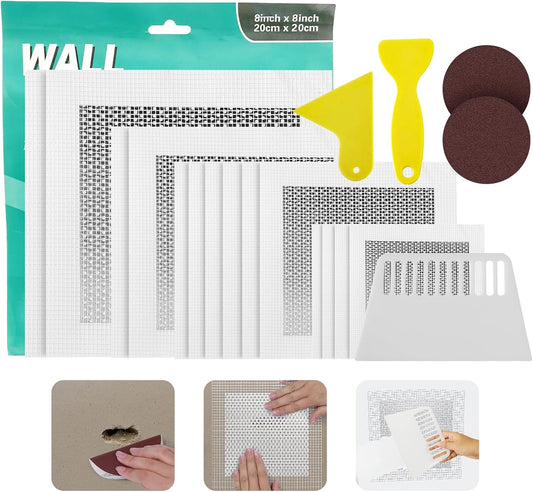 8inch x 8inch
20cm x 20cm

WALL