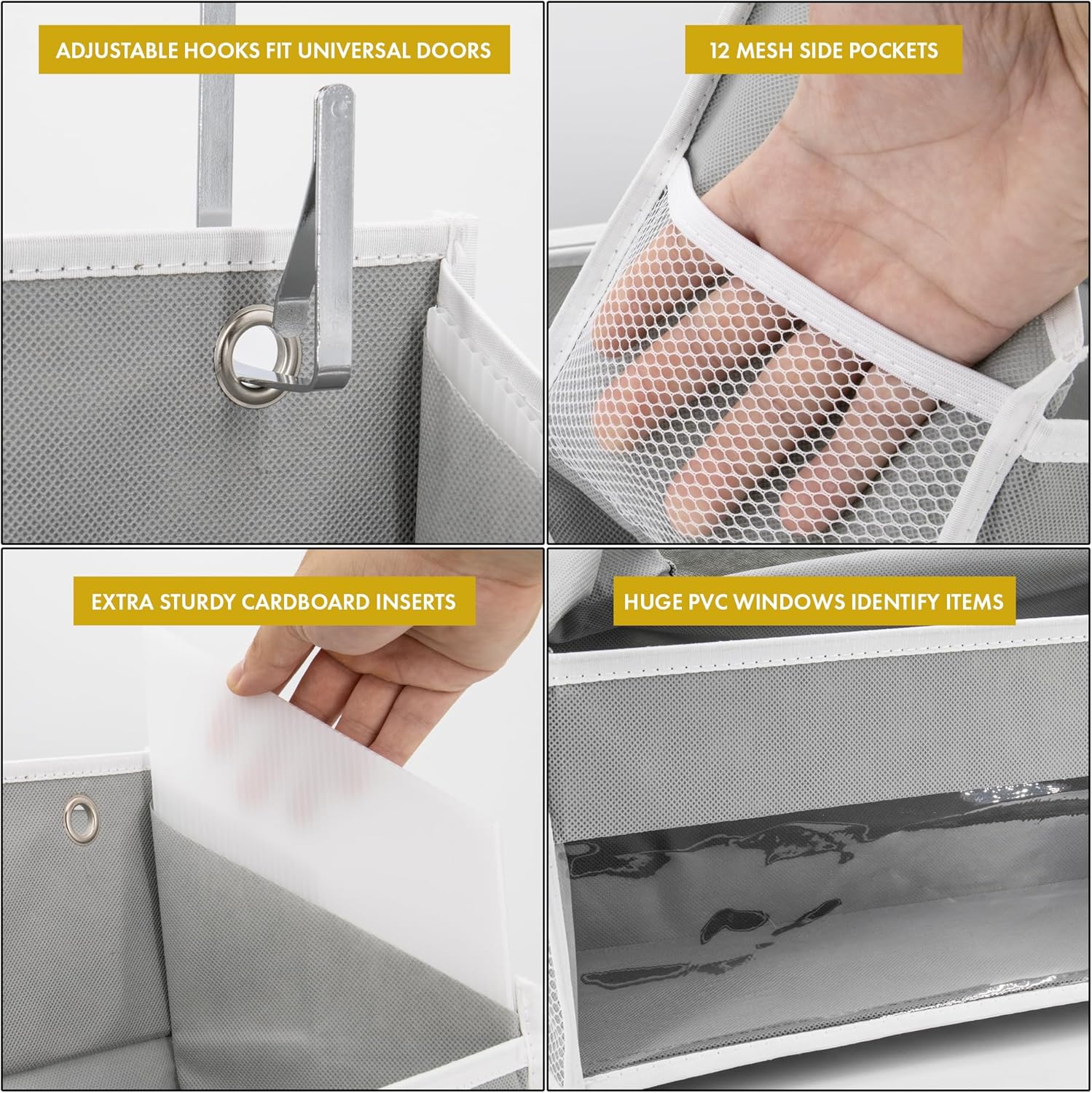 ADJUSTABLE HOOKS FIT UNIVERSAL DOORS

12 MESH SIDE POCKETS

EXTRA STURDY CARDBOARD INSERTS

HUGE PVC WINDOWS IDENTIFY ITEMS