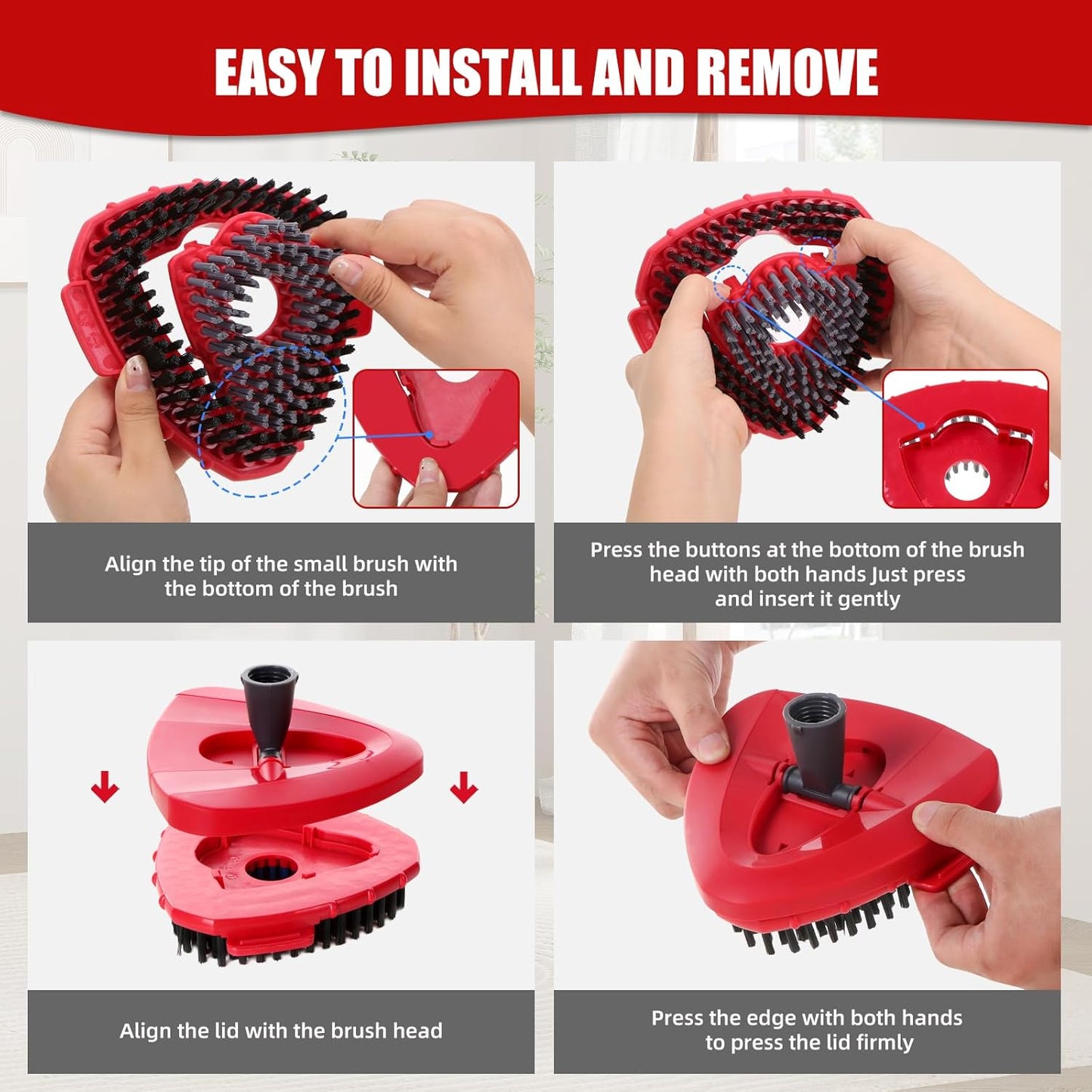 EASY TO INSTALL AND REMOVE

Align the tip of the small brush with the bottom of the brush

Press the buttons at the bottom of the brush head with both hands Just press and insert it gently

Align the lid with the brush head

Press the edge with both hands to press the lid firmly