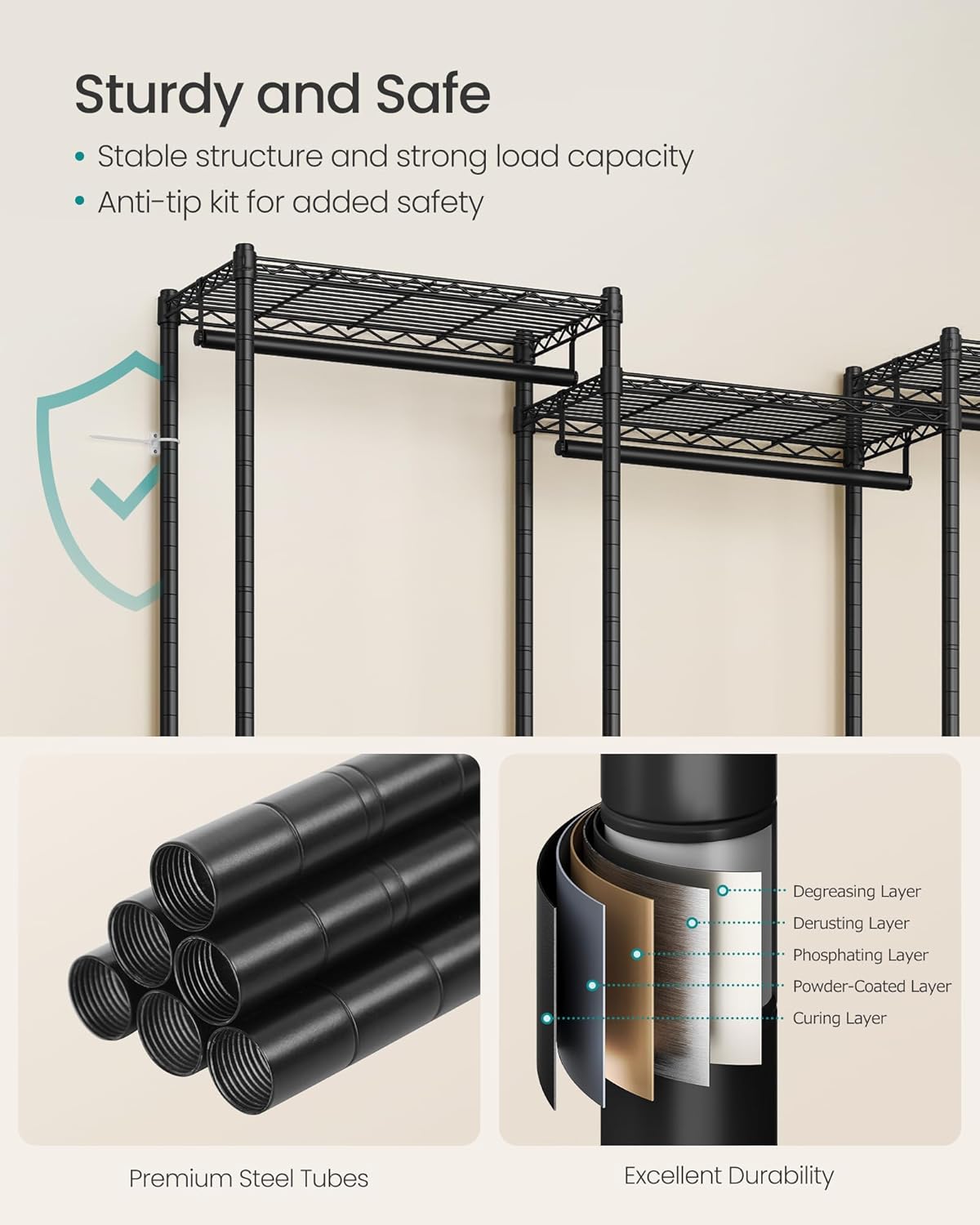 Sturdy and Safe

• Stable structure and strong load capacity
• Anti-tip kit for added safety

Degreasing Layer
Derusting Layer
Phosphating Layer
Powder-Coated Layer
Curing Layer

Premium Steel Tubes

Excellent Durability