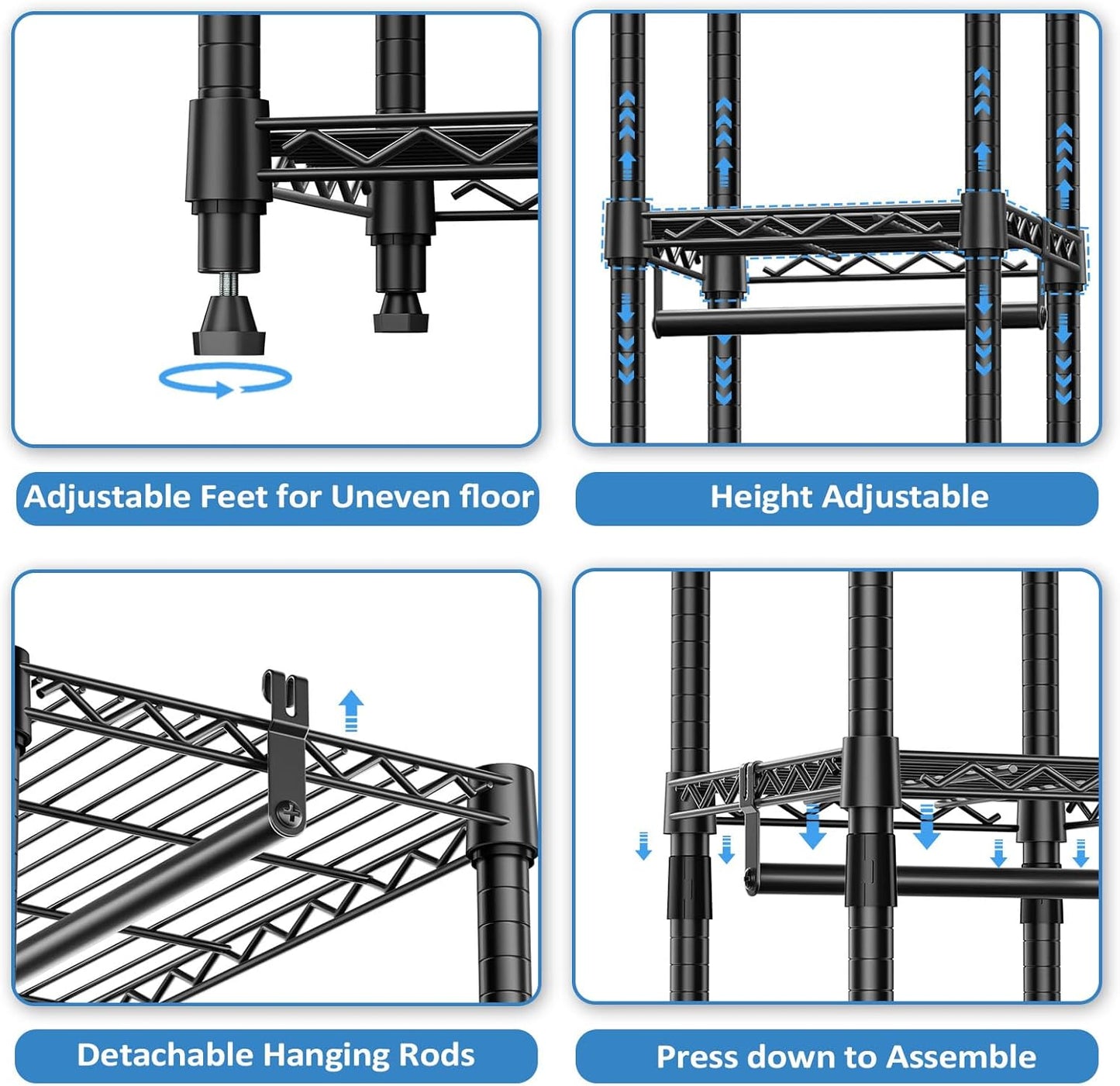 Adjustable Feet for Uneven floor

Height Adjustable

Detachable Hanging Rods

Press down to Assemble