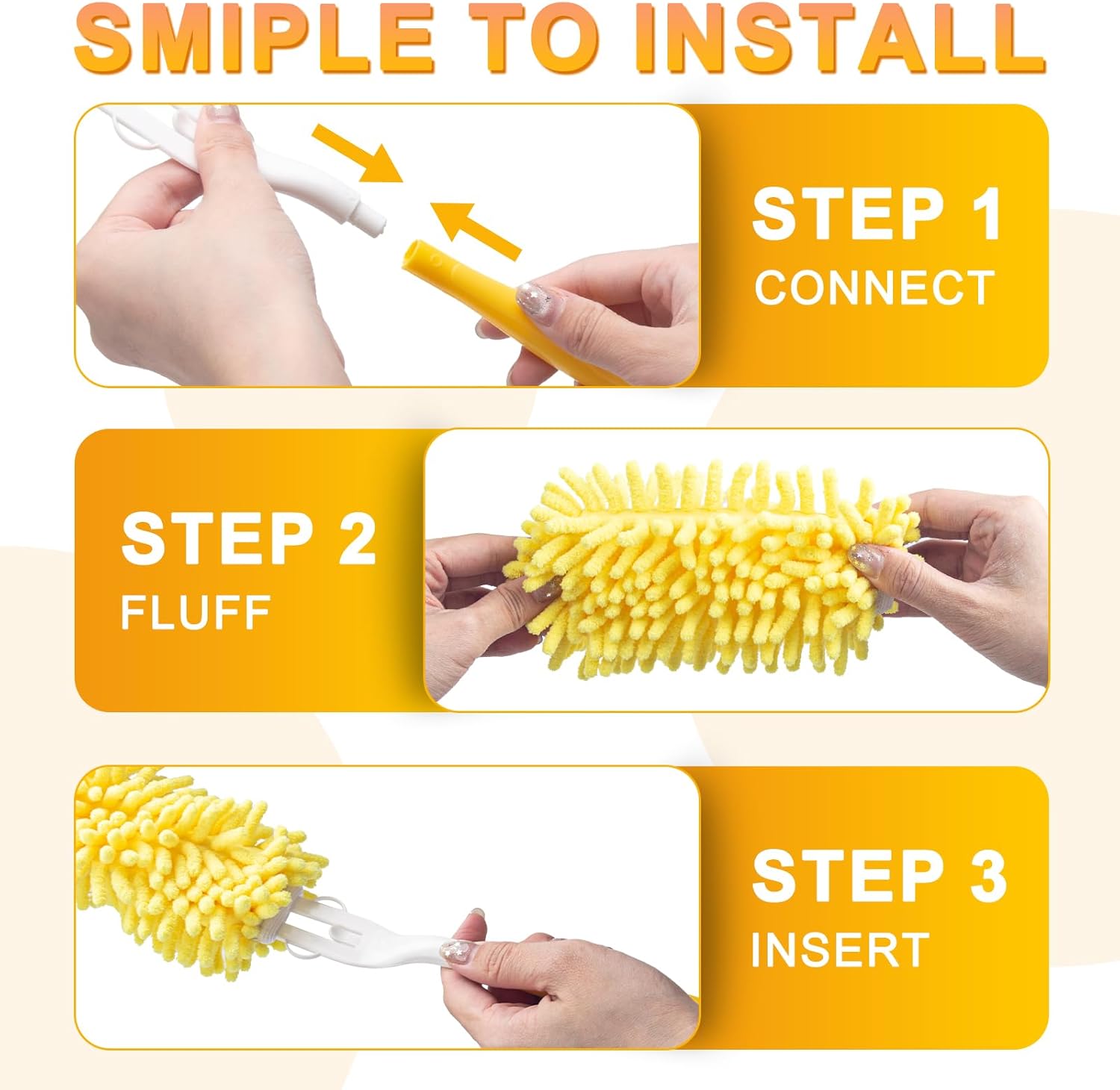 SMIPLE TO INSTALL

STEP 1
CONNECT

STEP 2
FLUFF

STEP 3
INSERT