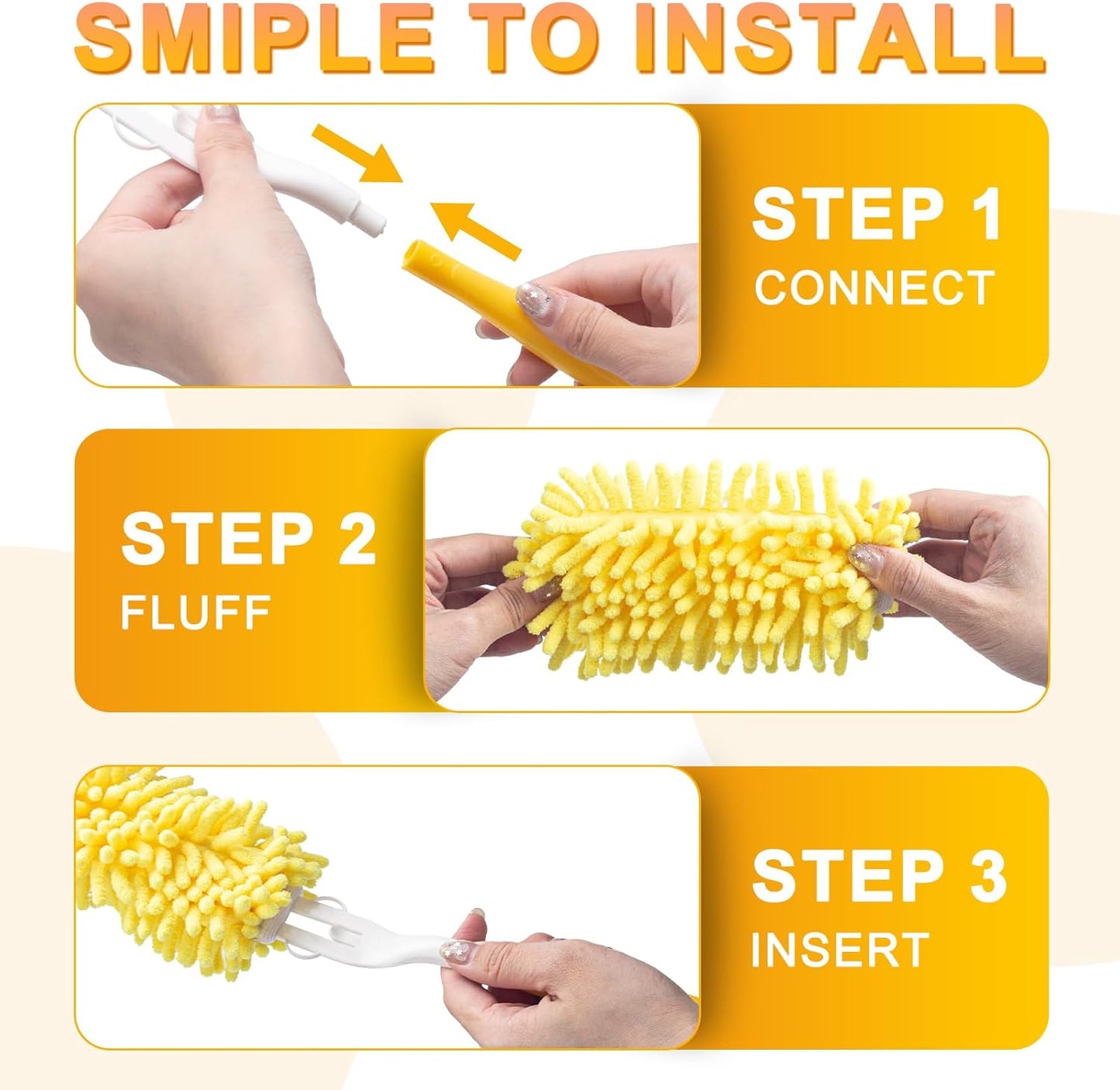 SMIPLE TO INSTALL

STEP 1
CONNECT

STEP 2
FLUFF

STEP 3
INSERT