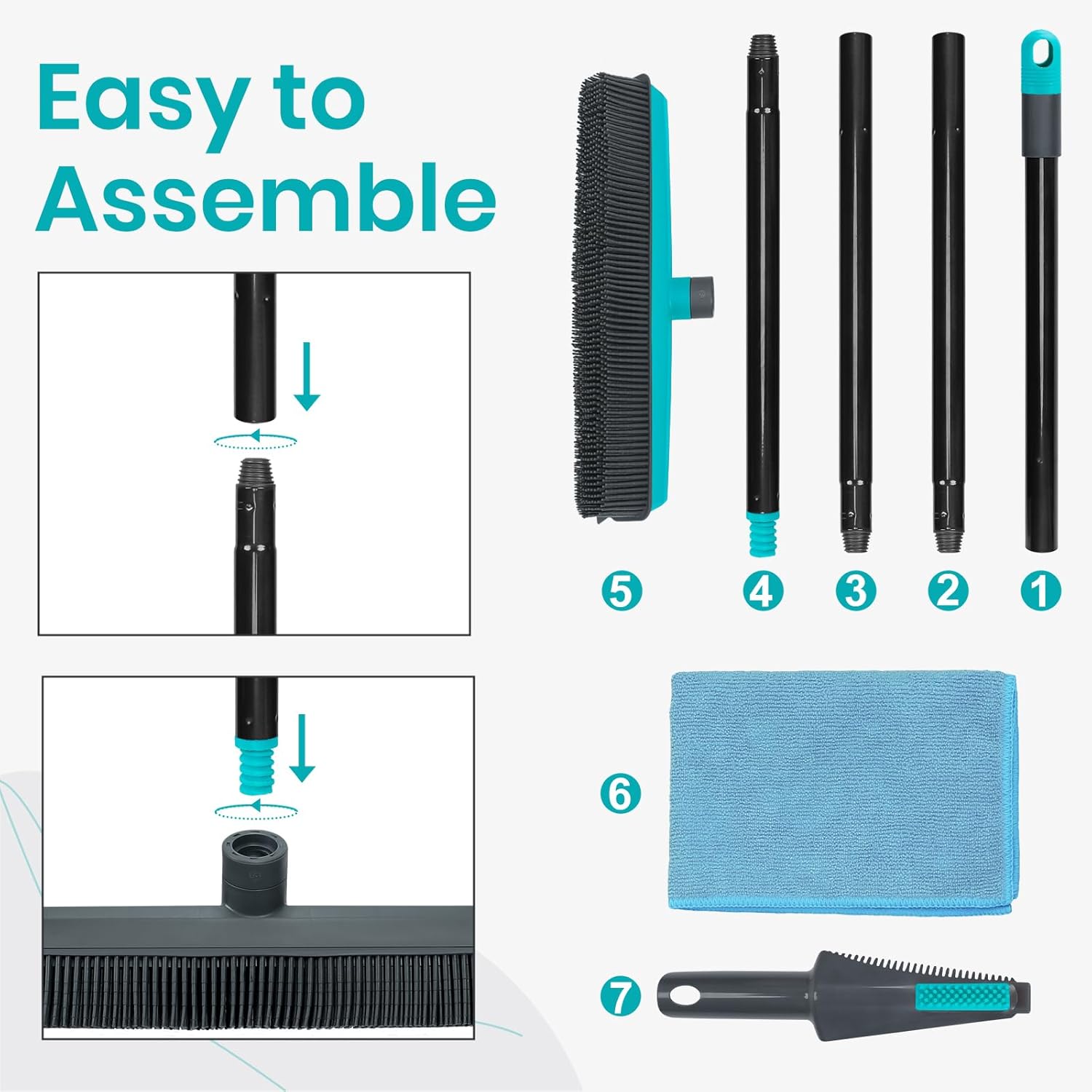 Easy to Assemble

5 4 3 2 1

6

7