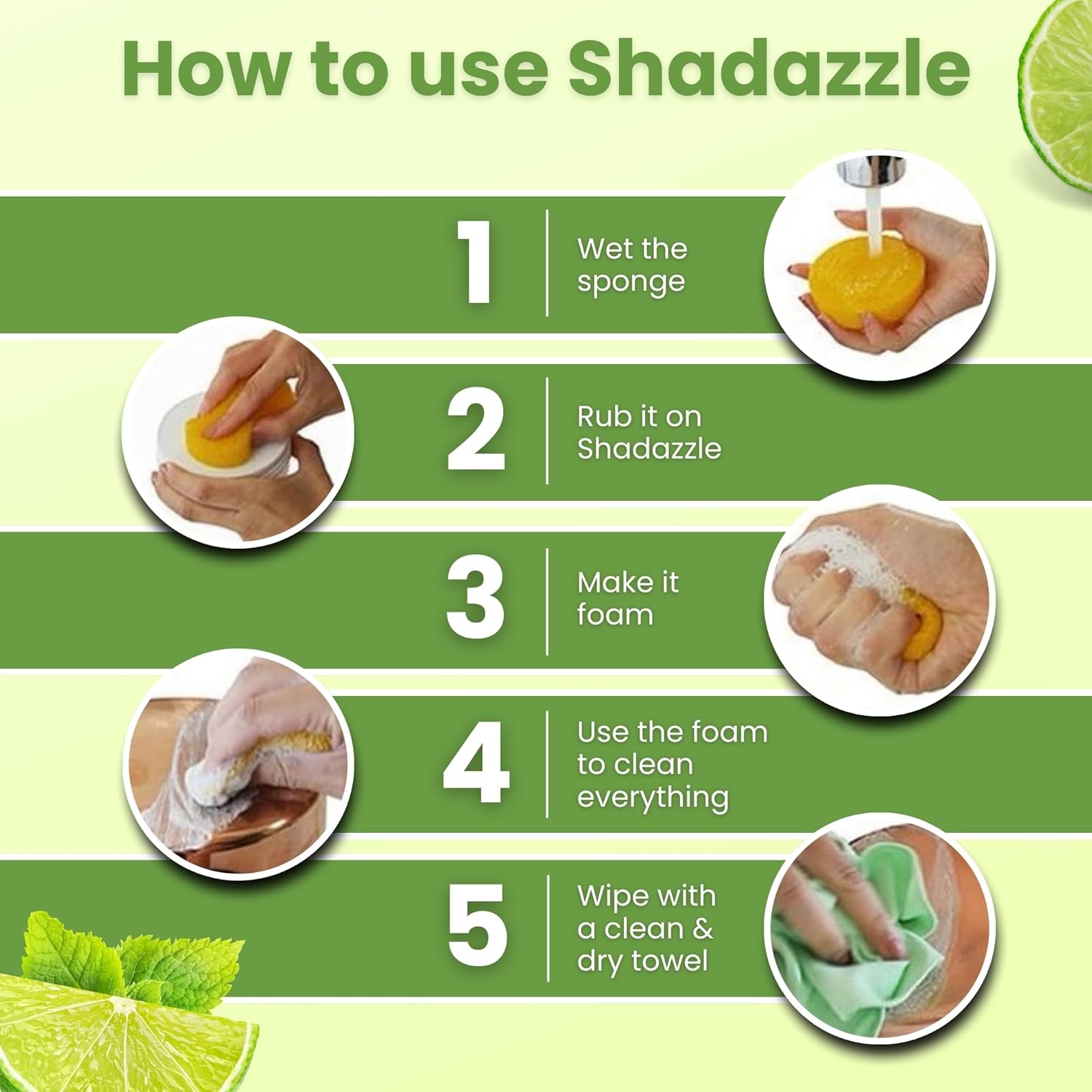 How to use Shadazzle

1 Wet the sponge

2 Rub it on Shadazzle

3 Make it foam

4 Use the foam to clean everything

5 Wipe with a clean & dry towel