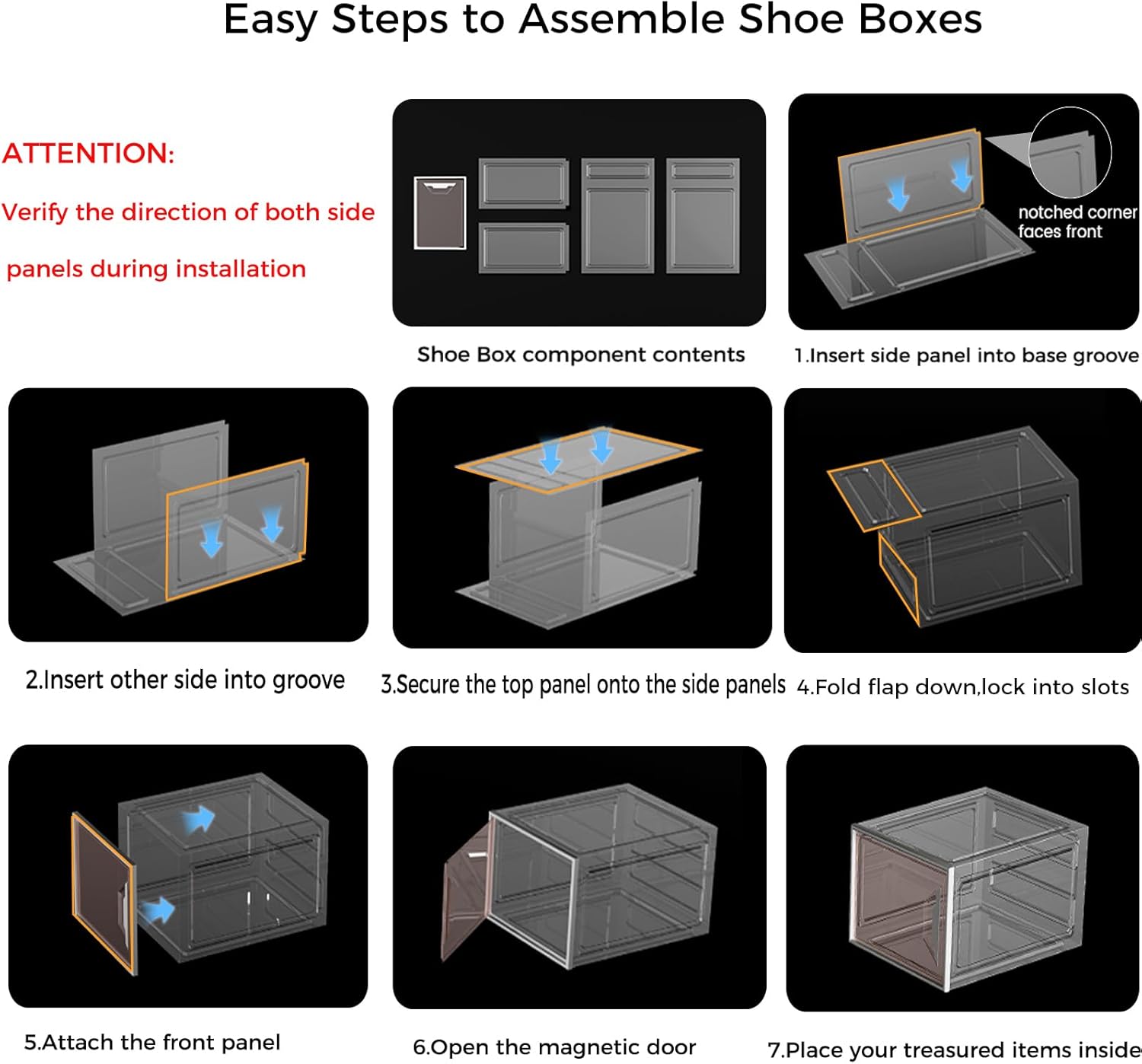 Easy Steps to Assemble Shoe Boxes

ATTENTION:

Verify the direction of both side panels during installation

Shoe Box component contents

notched corner faces front

1.Insert side panel into base groove

2.Insert other side into groove

3.Secure the top panel onto the side panels

4.Fold flap down,lock into slots

5.Attach the front panel

6.Open the magnetic door

7.Place your treasured items inside