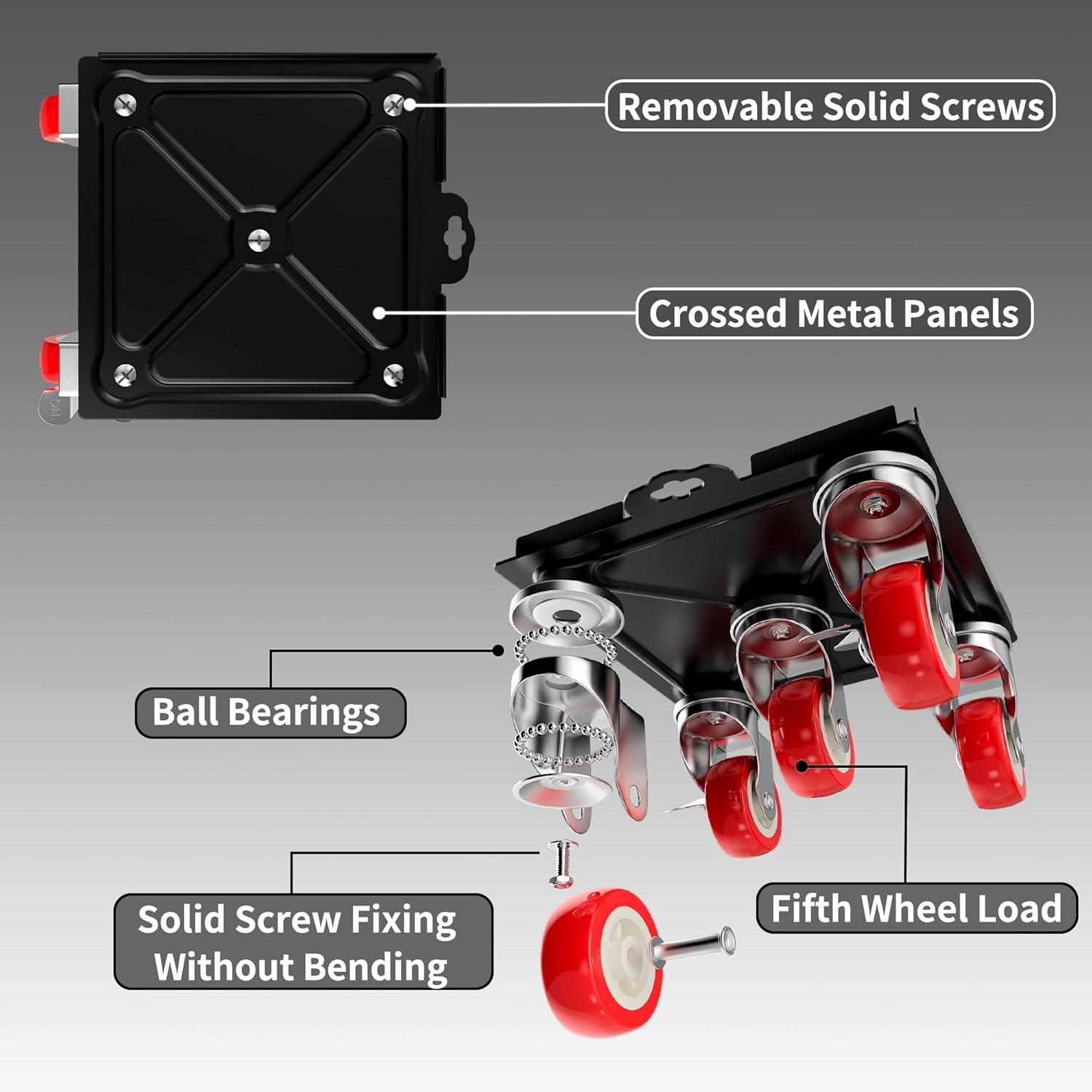 Removable Solid Screws

Crossed Metal Panels

Ball Bearings

Solid Screw Fixing Without Bending

Fifth Wheel Load