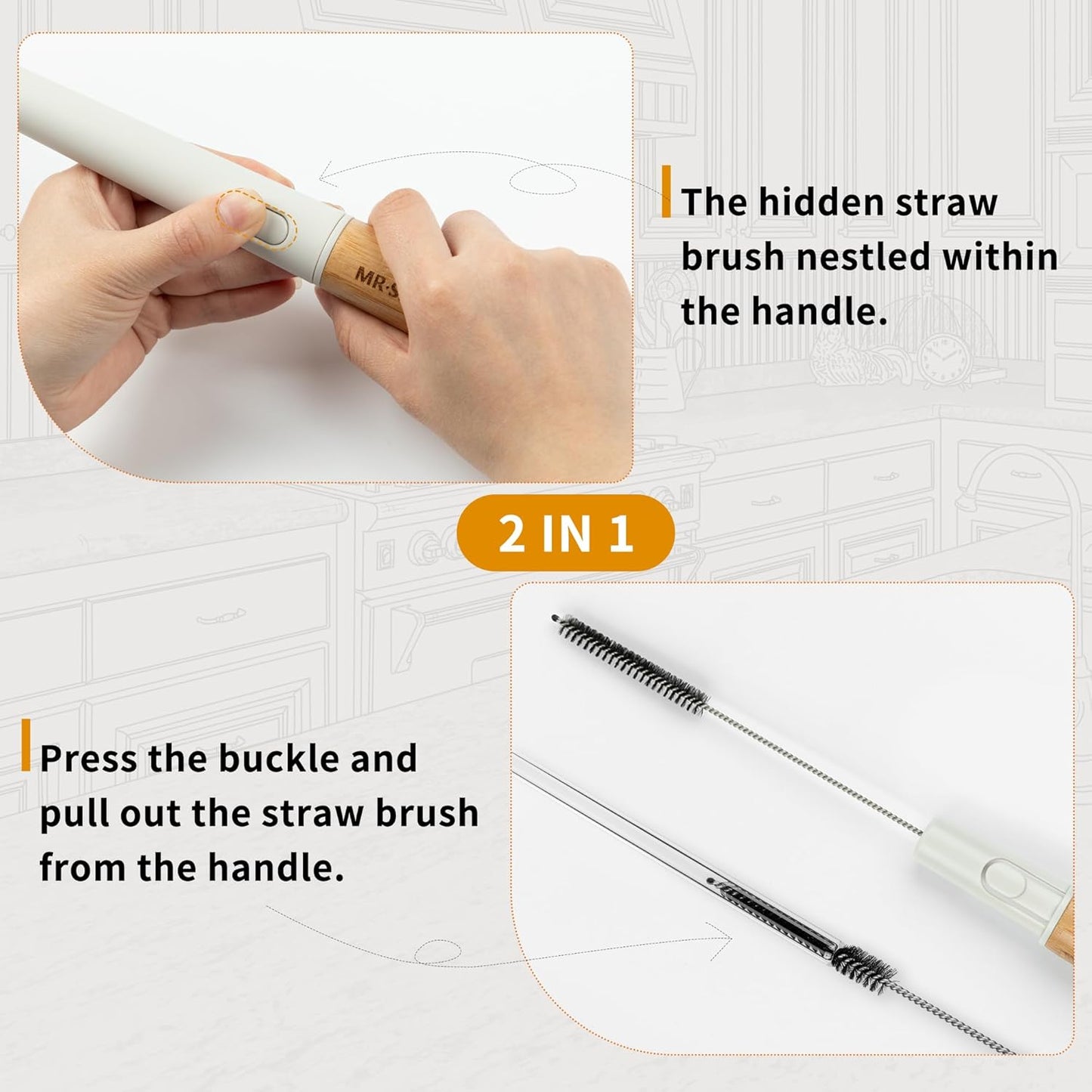 MR·S

The hidden straw brush nestled within the handle.

2 IN 1

Press the buckle and pull out the straw brush from the handle.