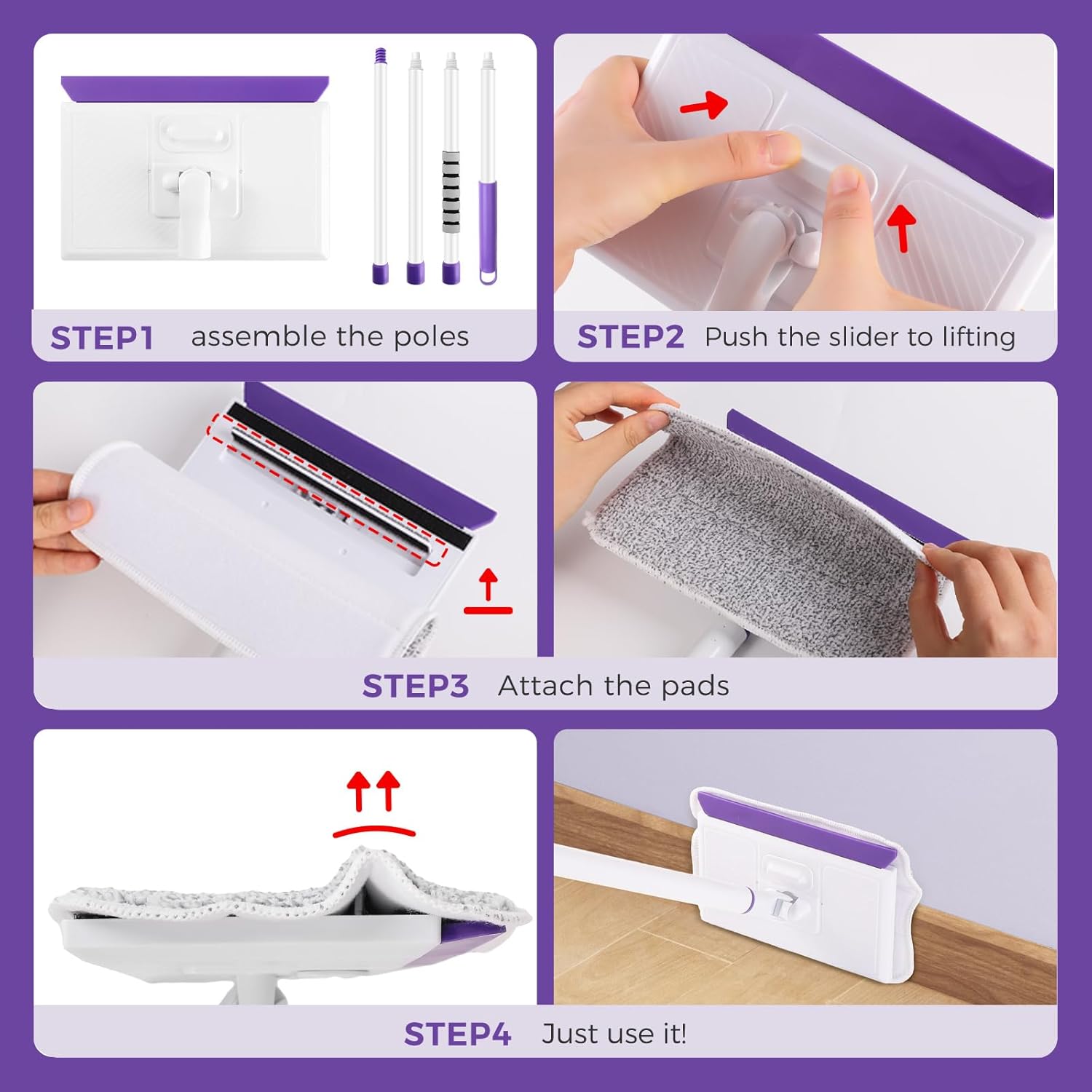 STEP1 assemble the poles

STEP2 Push the slider to lifting

STEP3 Attach the pads

STEP4 Just use it!