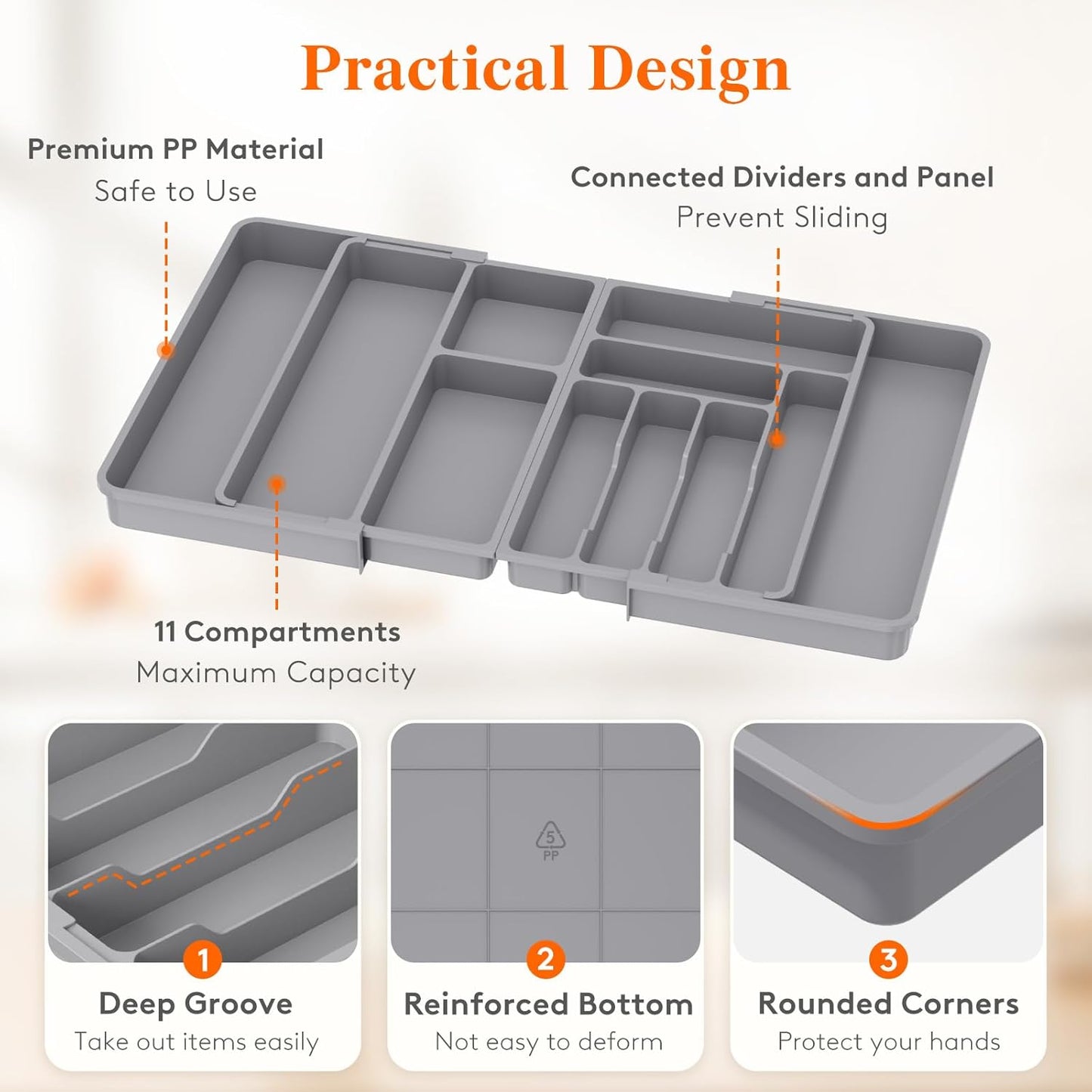 Practical Design

Premium PP Material
Safe to Use

Connected Dividers and Panel
Prevent Sliding

11 Compartments
Maximum Capacity

5
PP

1
Deep Groove
Take out items easily

2
Reinforced Bottom
Not easy to deform

3
Rounded Corners
Protect your hands