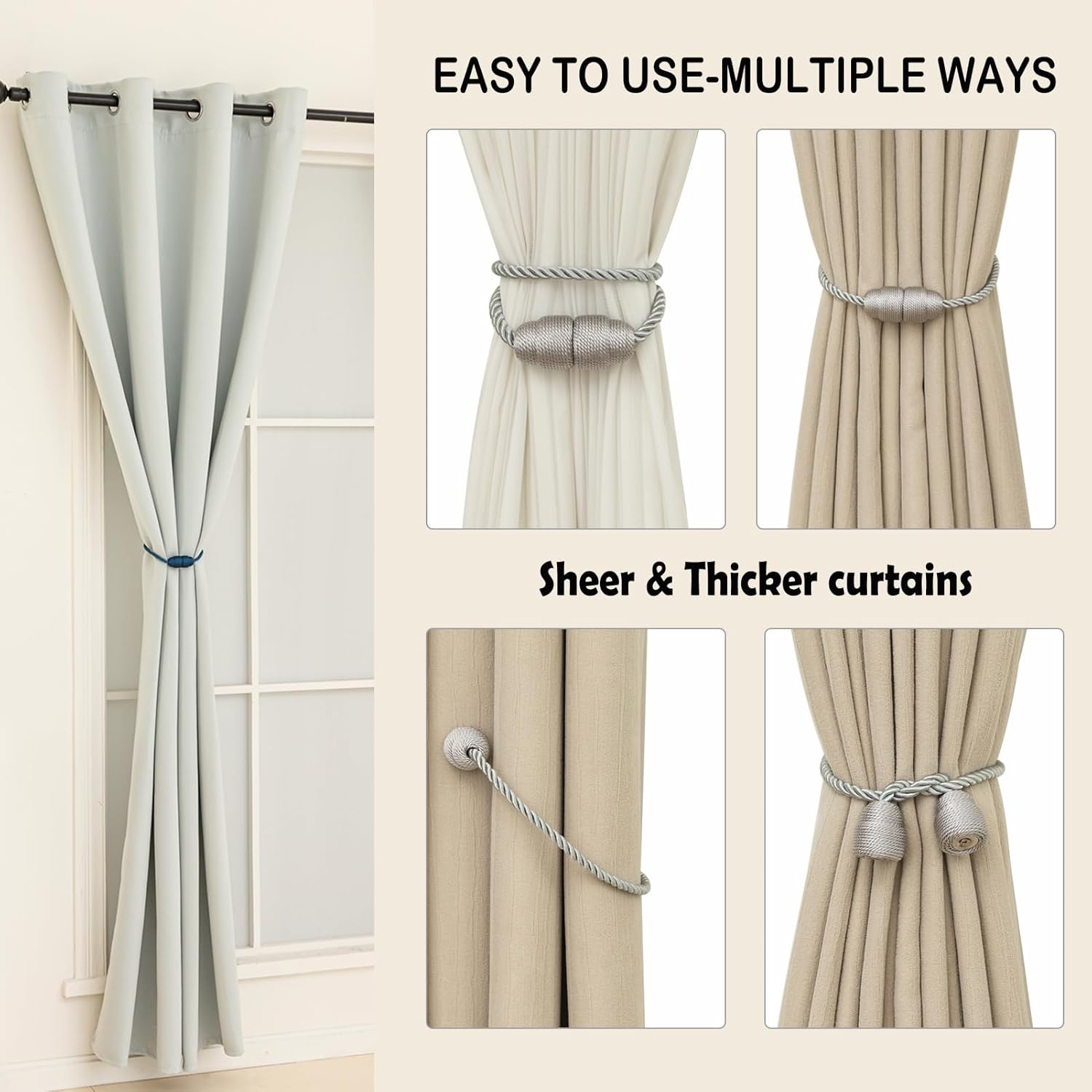 EASY TO USE-MULTIPLE WAYS

Sheer & Thicker curtains