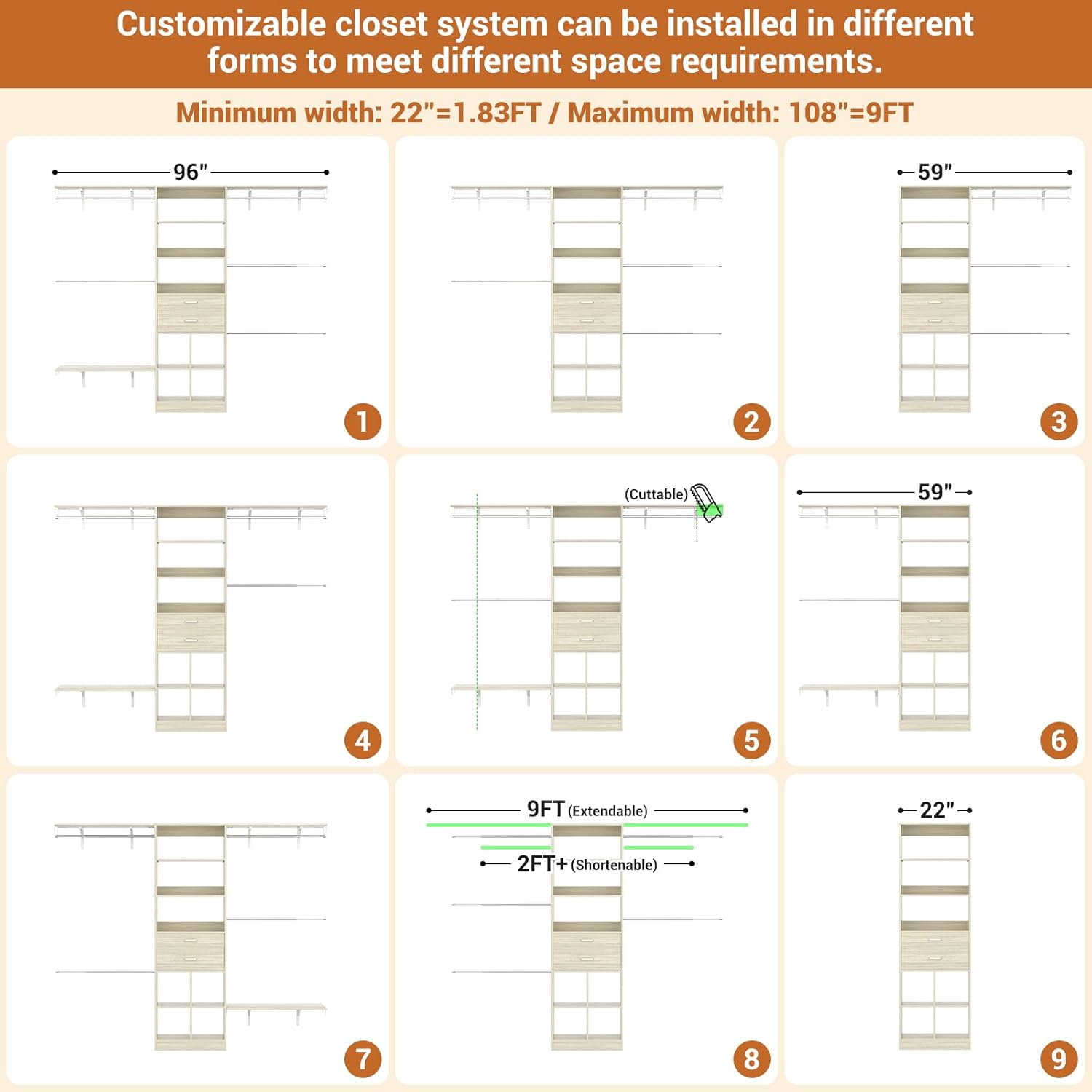 Customizable closet system can be installed in different forms to meet different space requirements.

Minimum width: 22"=1.83FT / Maximum width: 108"=9FT

96"

1

2

59"

3

4

(Cuttable)

5

59"

6

7

9FT (Extendable)

2FT+ (Shortenable)

8

22"

9