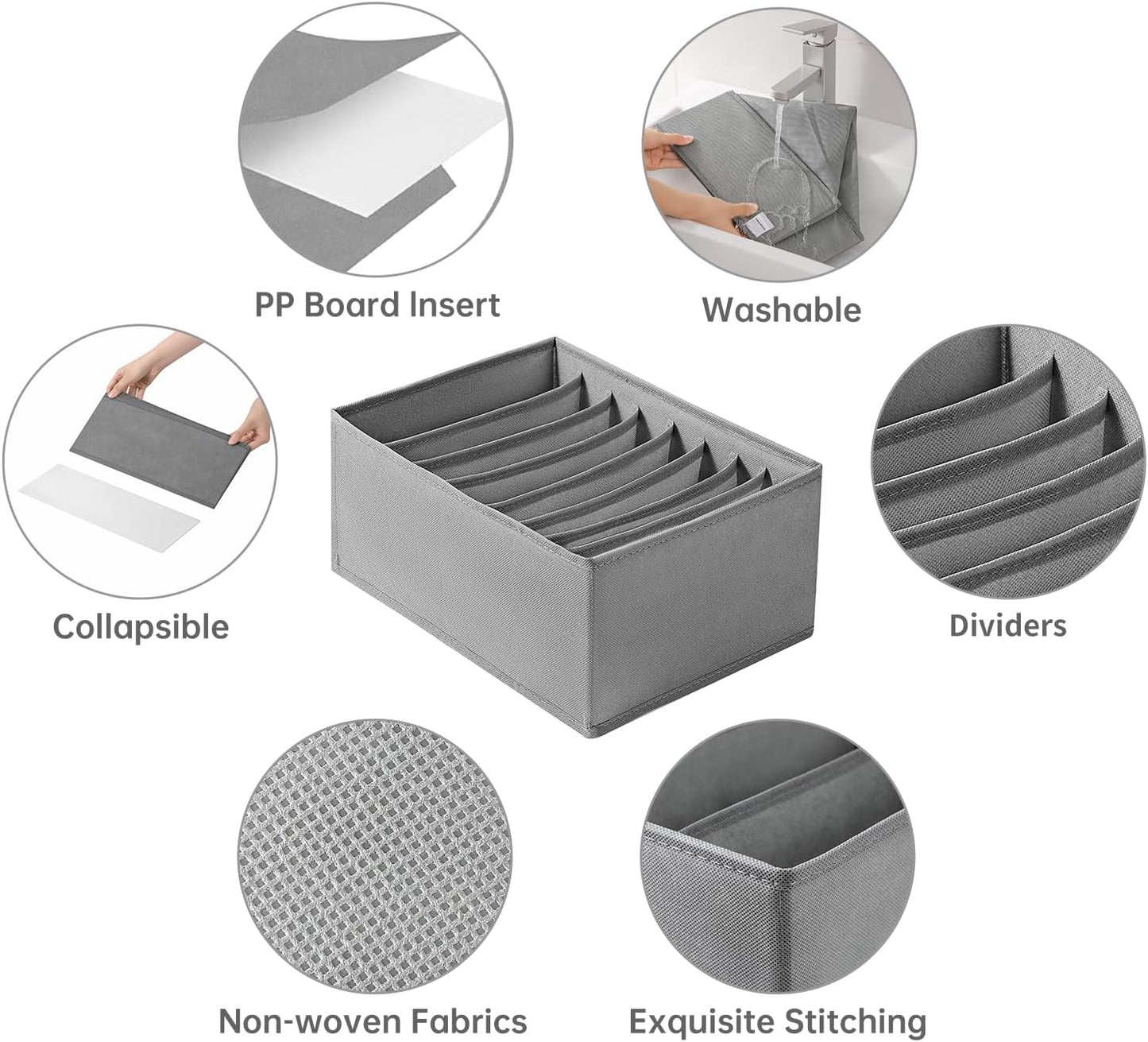 PP Board Insert

Washable

Collapsible

Dividers

Non-woven Fabrics

Exquisite Stitching