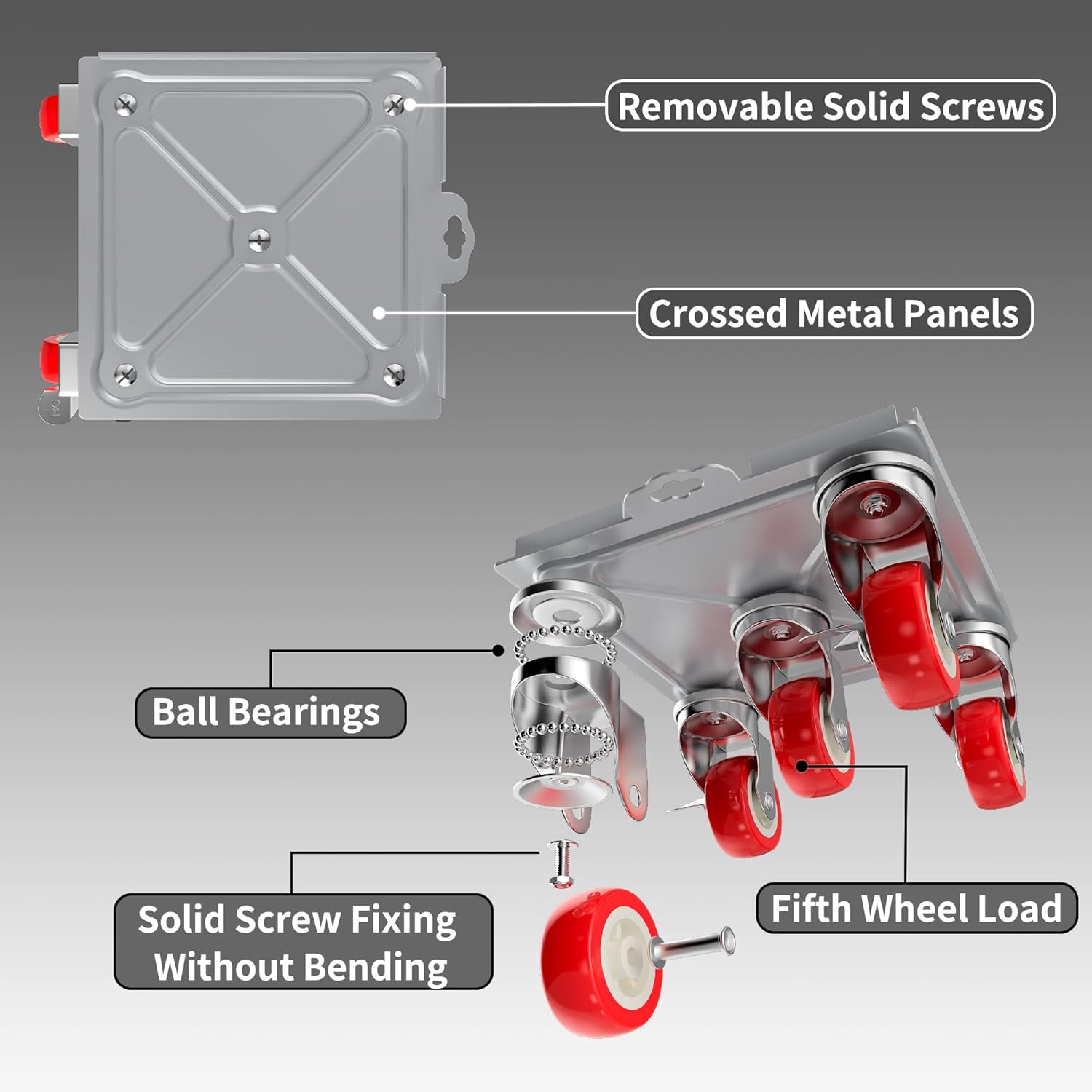 Removable Solid Screws

Crossed Metal Panels

Ball Bearings

Solid Screw Fixing Without Bending

Fifth Wheel Load