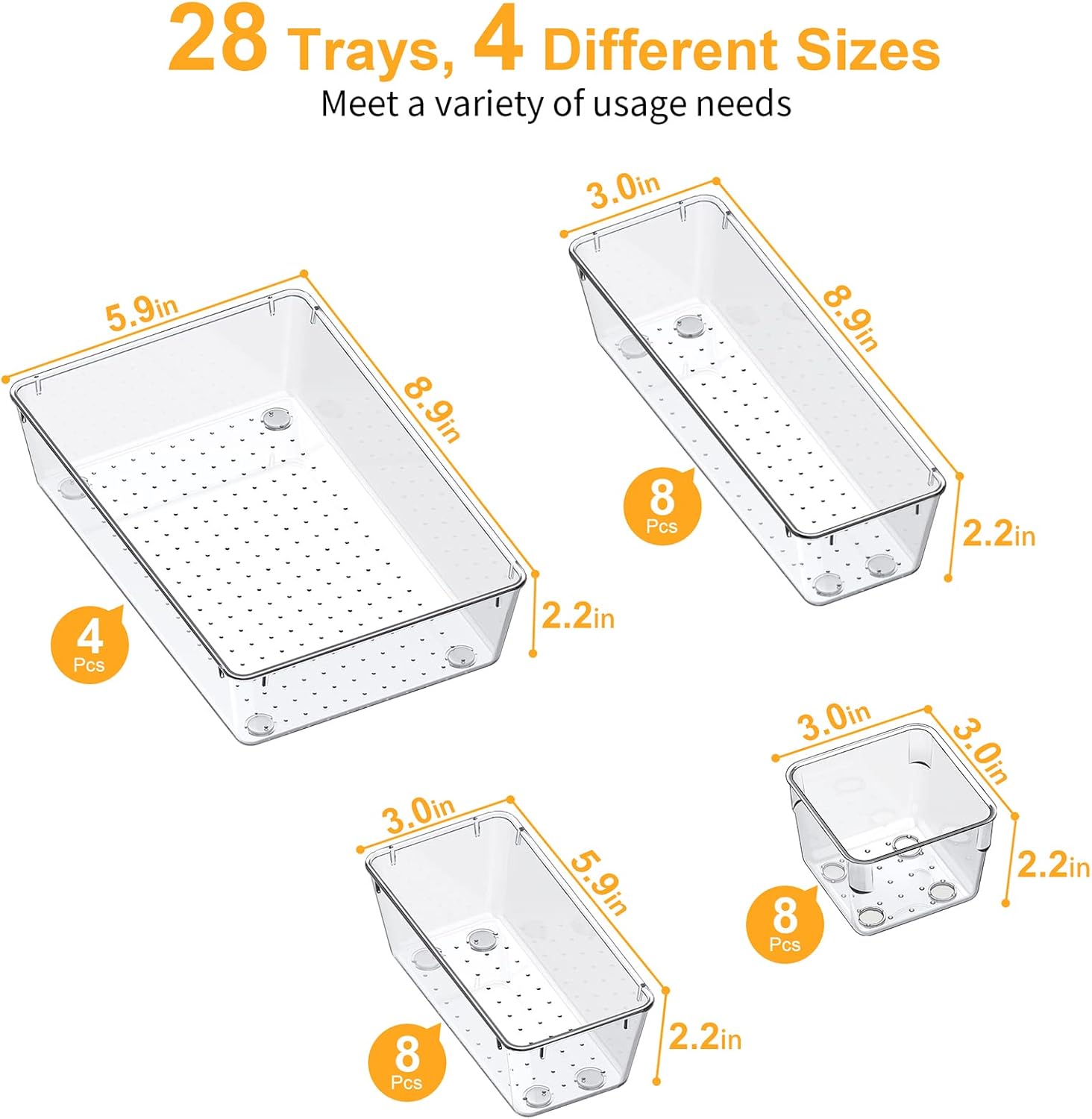 28 Trays, 4 Different Sizes
Meet a variety of usage needs

5.9in
8.9in
2.2in
4
Pcs

3.0in
8.9in
2.2in
8
Pcs

3.0in
5.9in
2.2in
8
Pcs

3.0in
3.0in
2.2in
8
Pcs