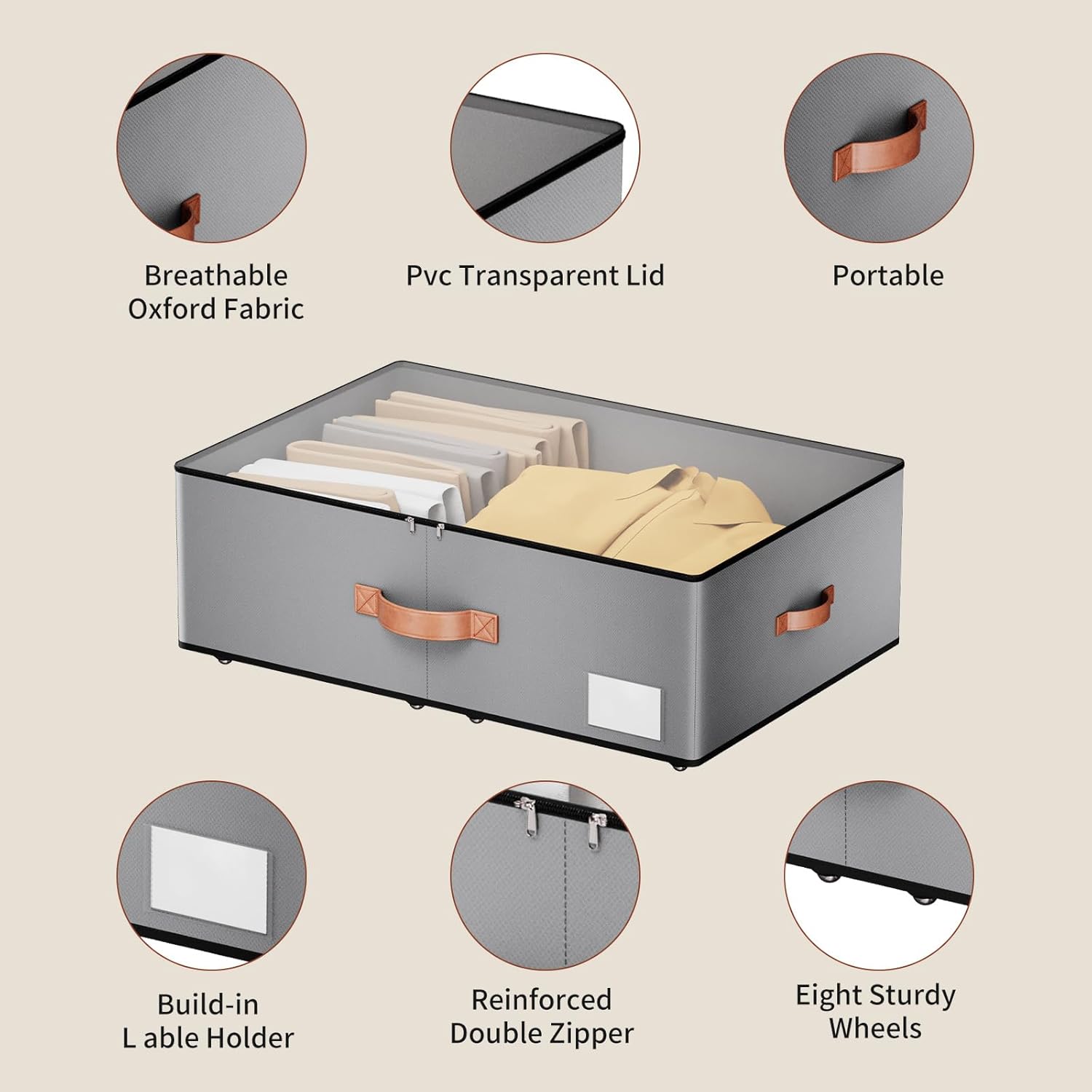 Breathable
Oxford Fabric

Pvc Transparent Lid

Portable

Build-in
L able Holder

Reinforced
Double Zipper

Eight Sturdy
Wheels