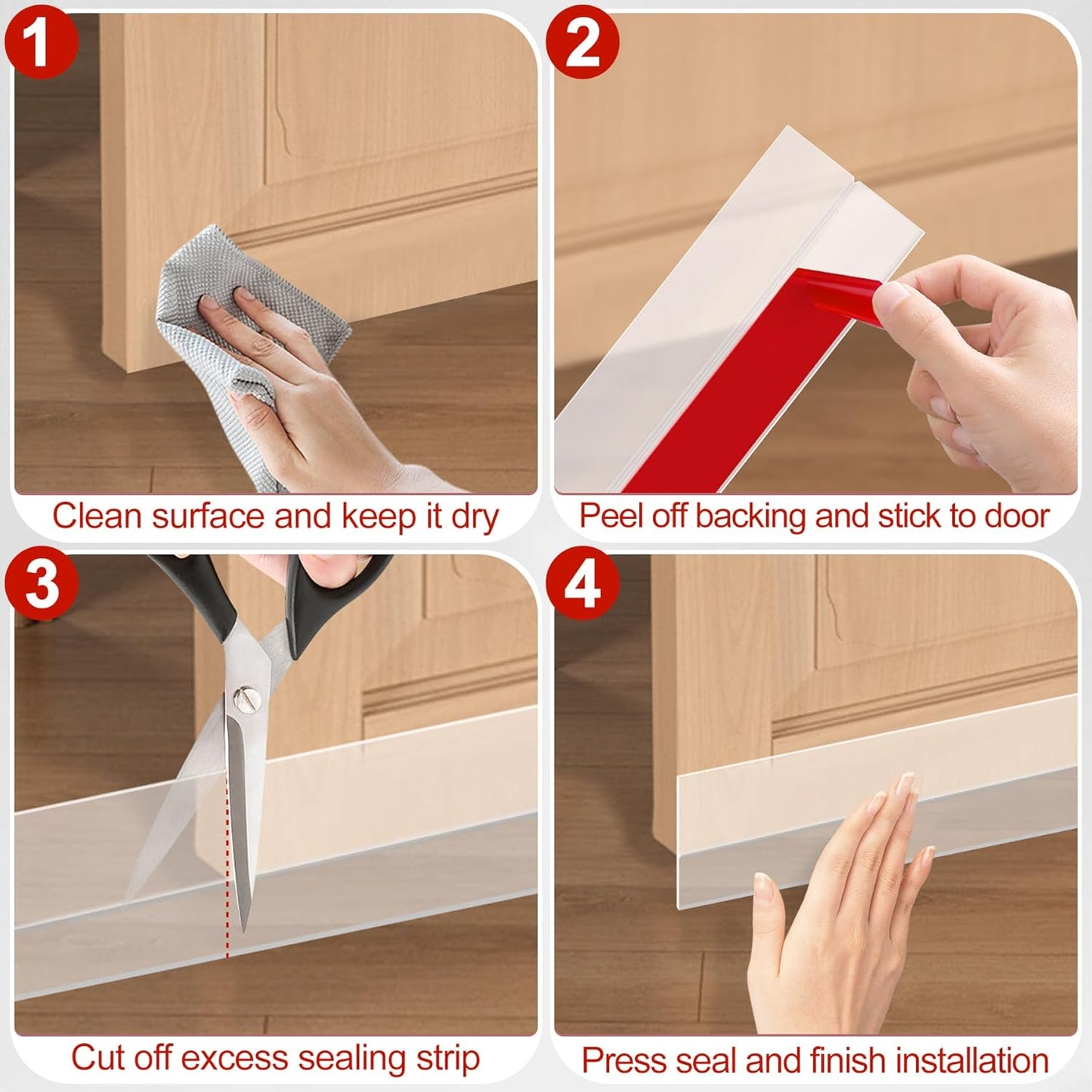 1

Clean surface and keep it dry

2

Peel off backing and stick to door

3

Cut off excess sealing strip

4

Press seal and finish installation