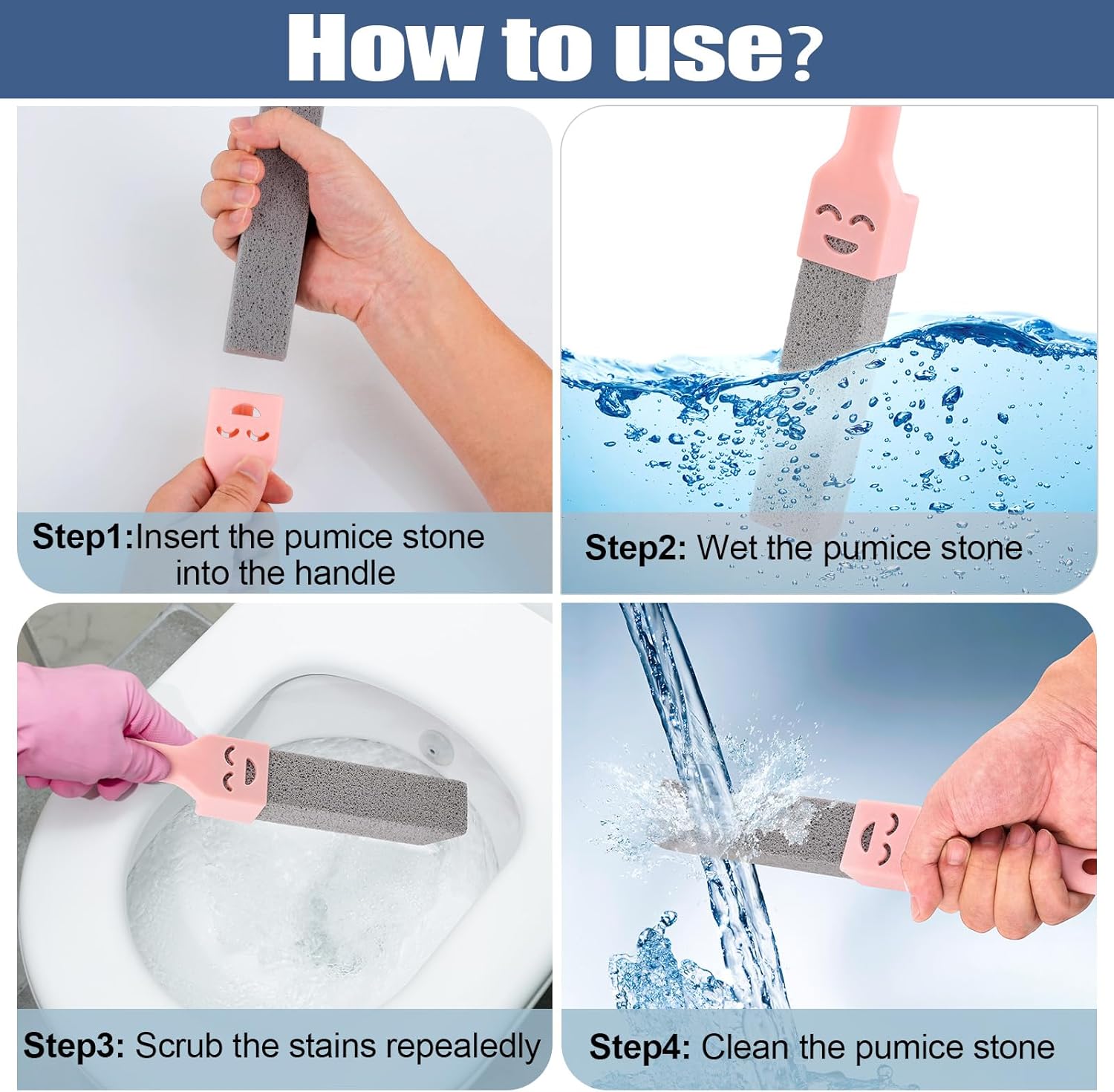 How to use?

Step1:Insert the pumice stone into the handle

Step2: Wet the pumice stone

Step3: Scrub the stains repealedly

Step4: Clean the pumice stone