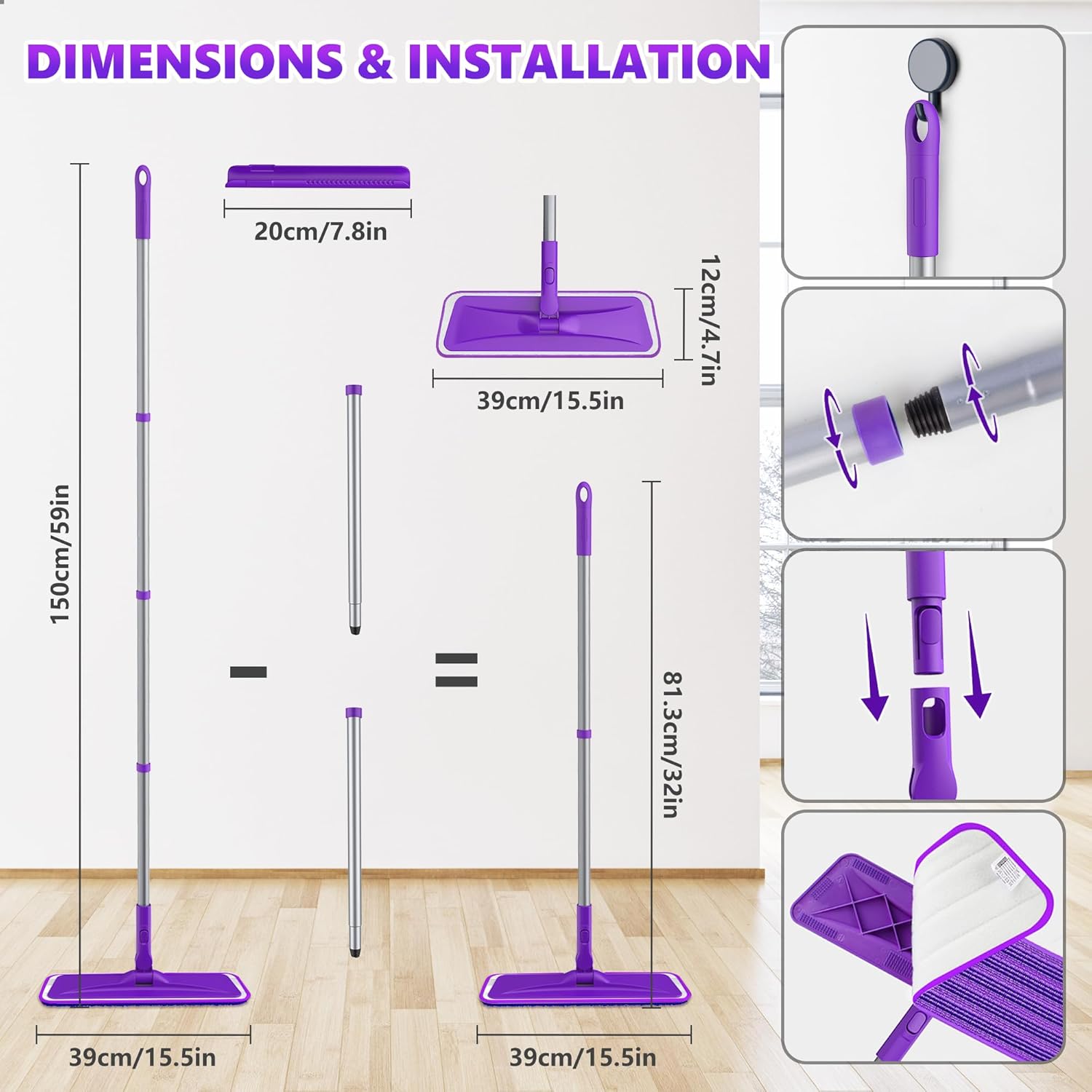 DIMENSIONS & INSTALLATION

20cm/7.8in

12cm/4.7in

39cm/15.5in

150cm/59in

81.3cm/32in

39cm/15.5in

39cm/15.5in