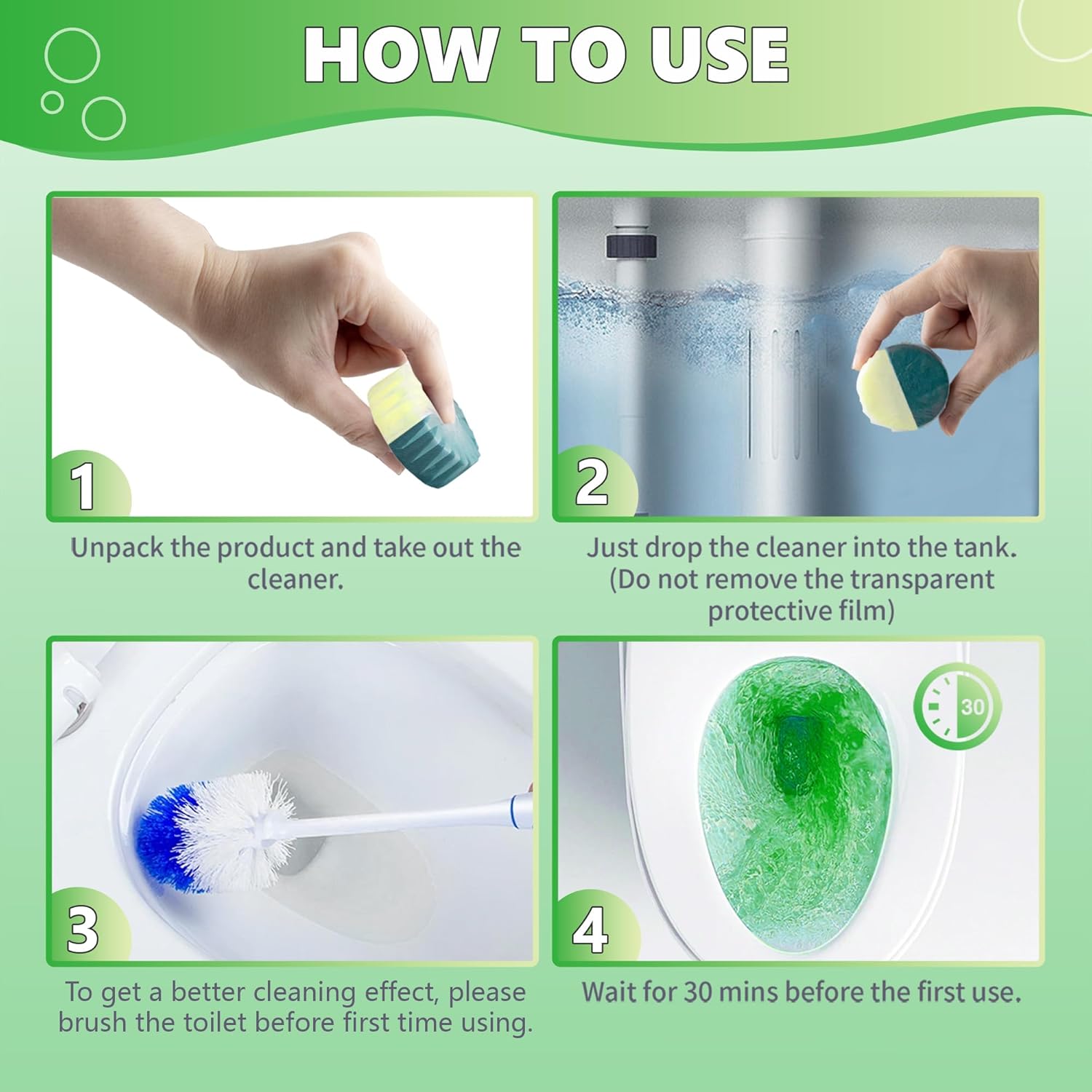 HOW TO USE

1

Unpack the product and take out the cleaner.

2

Just drop the cleaner into the tank. (Do not remove the transparent protective film)

3

To get a better cleaning effect, please brush the toilet before first time using.

4

30

Wait for 30 mins before the first use.