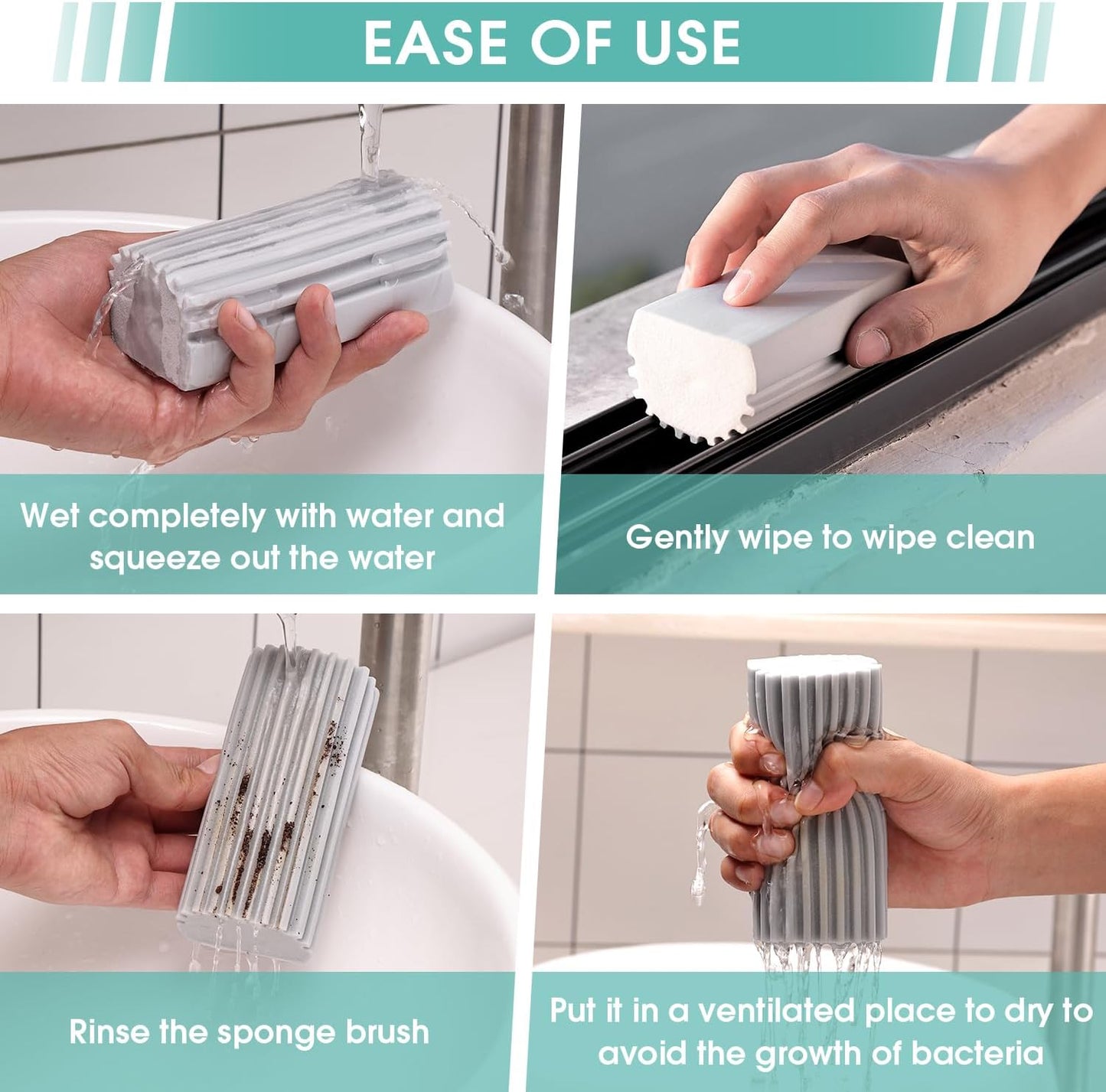 EASE OF USE

Wet completely with water and squeeze out the water

Gently wipe to wipe clean

Rinse the sponge brush

Put it in a ventilated place to dry to avoid the growth of bacteria