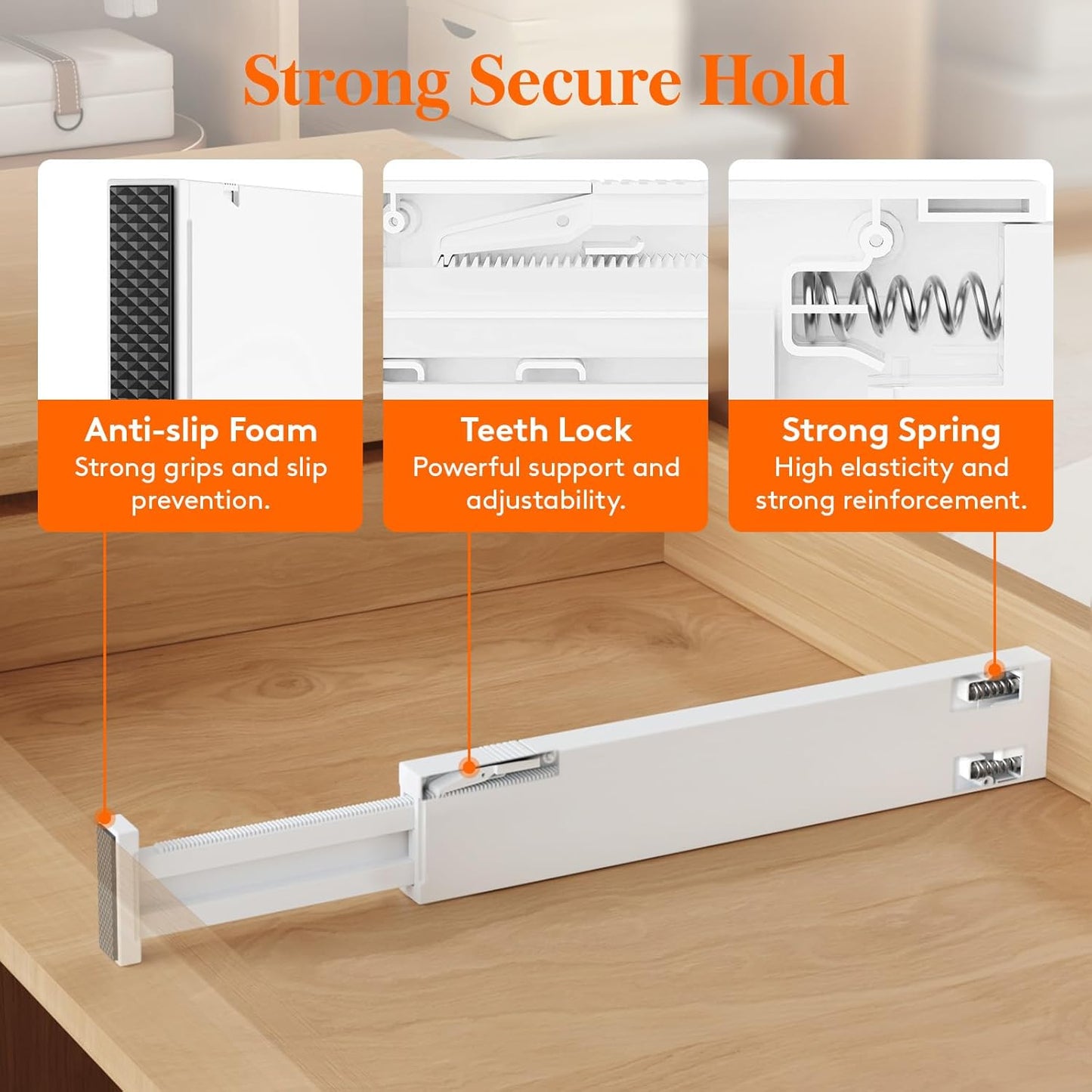 Strong Secure Hold

Anti-slip Foam
Strong grips and slip prevention.

Teeth Lock
Powerful support and adjustability.

Strong Spring
High elasticity and strong reinforcement.