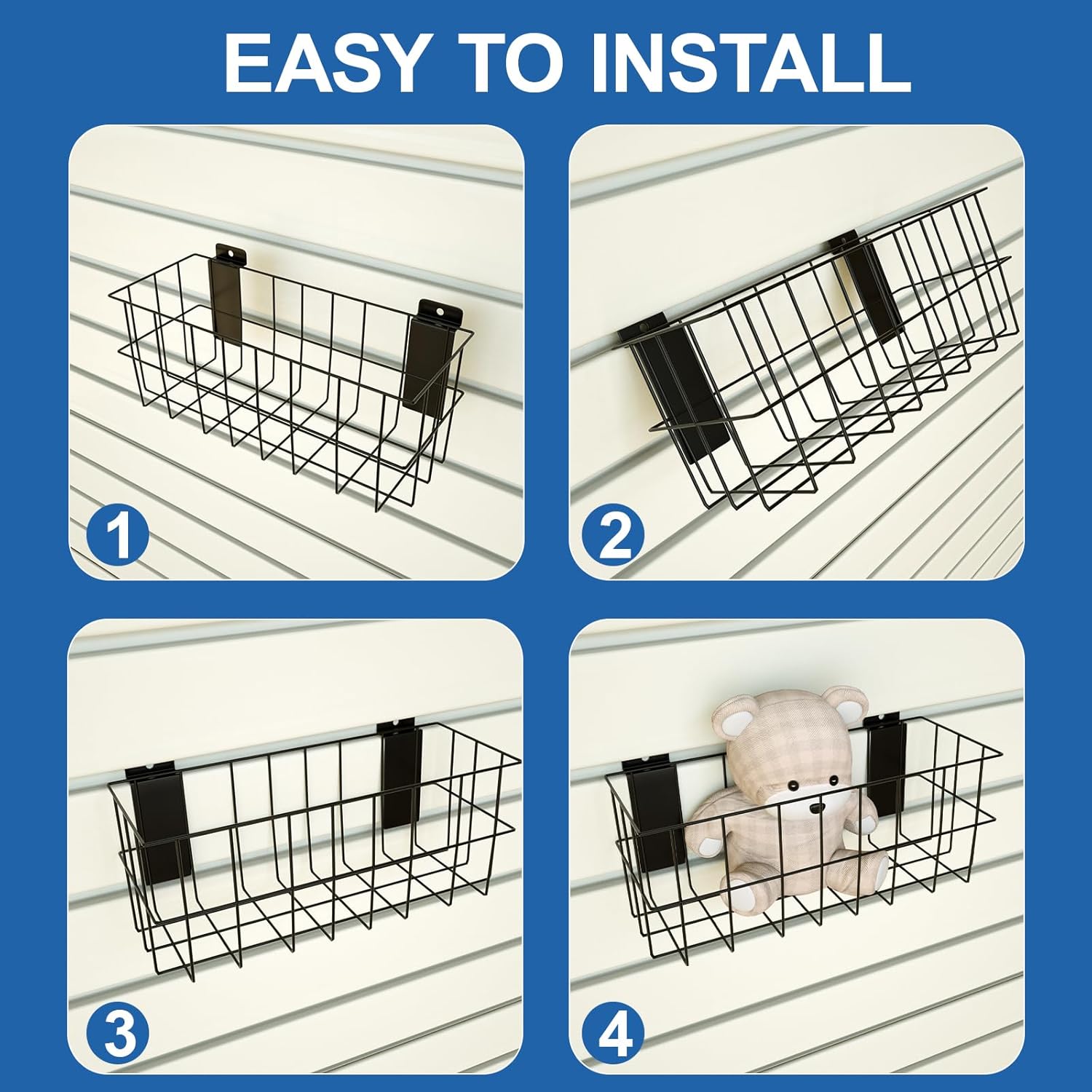 EASY TO INSTALL

1

2

3

4