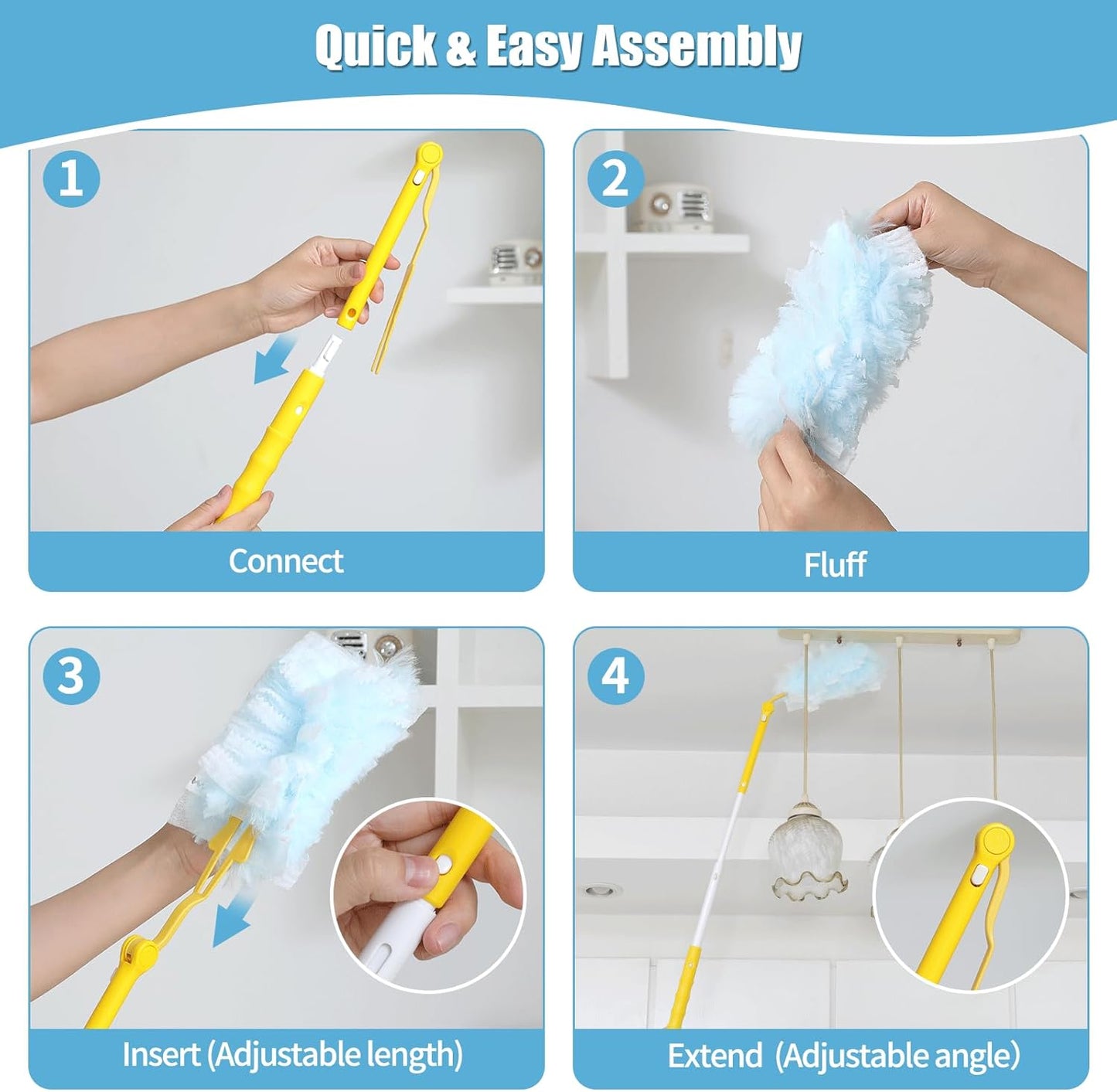 Quick & Easy Assembly

1

Connect

2

Fluff

3

Insert (Adjustable length)

4

Extend (Adjustable angle)