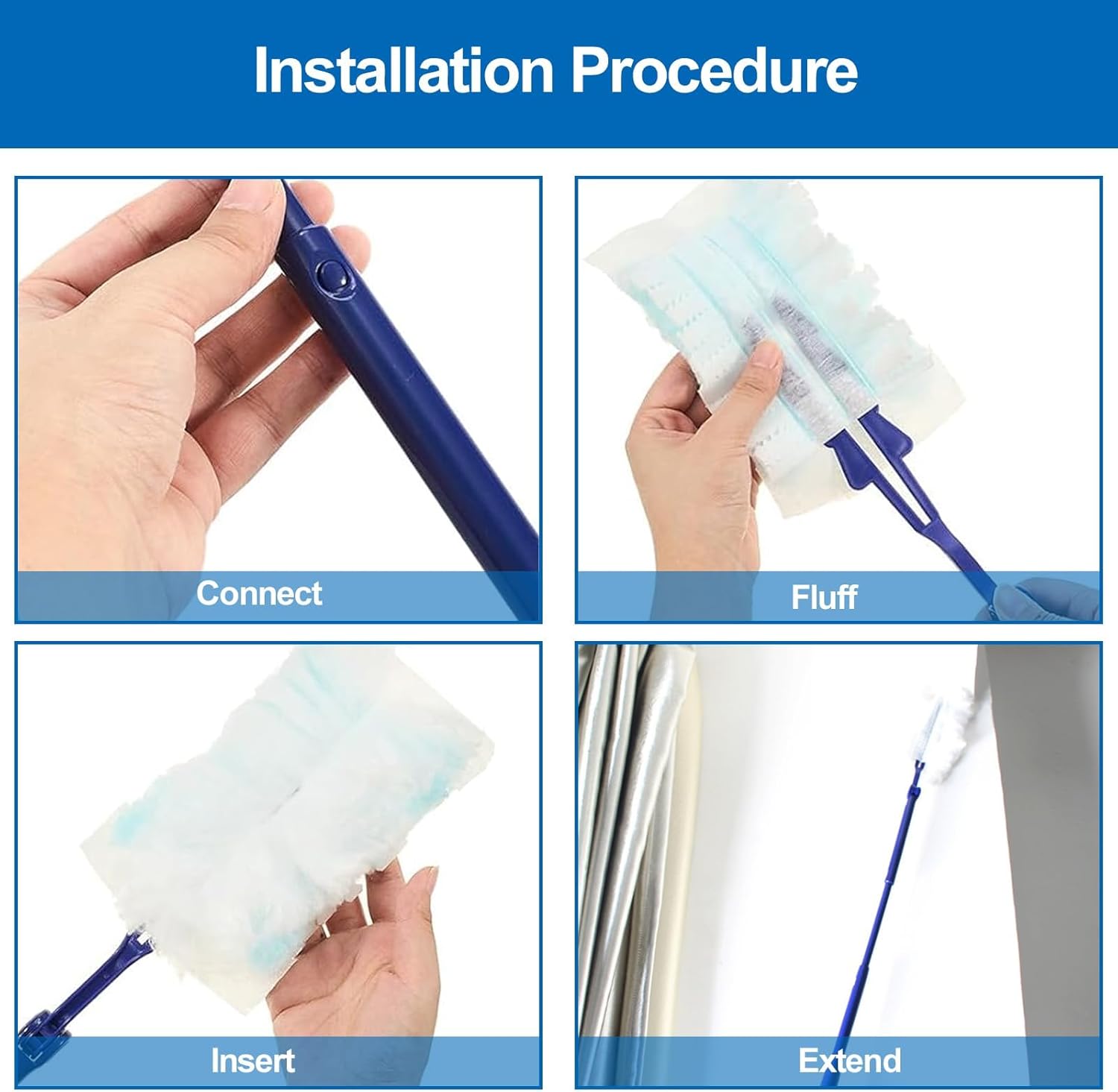 Installation Procedure

Connect

Fluff

Insert

Extend