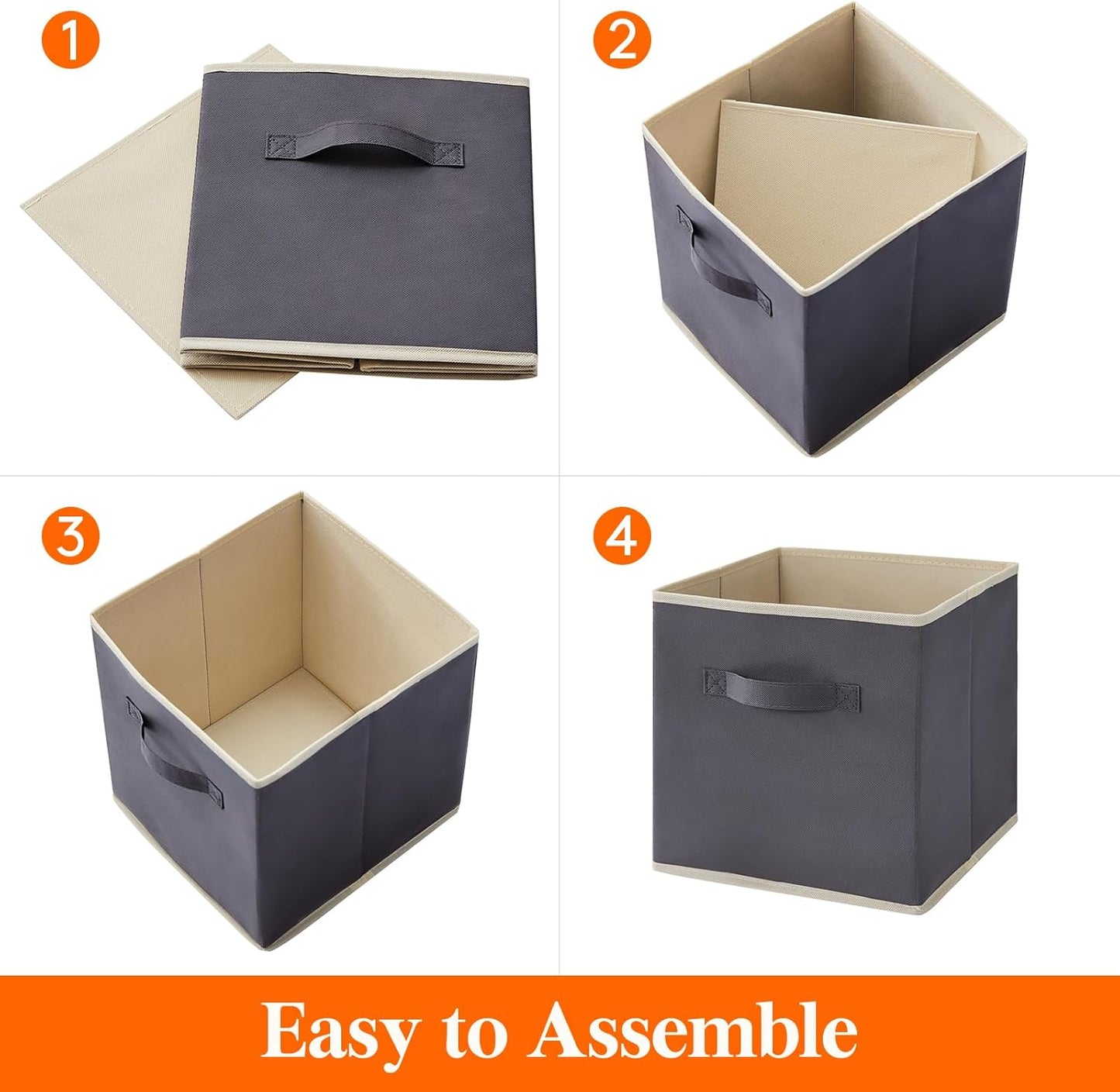 1

2

3

4

Easy to Assemble