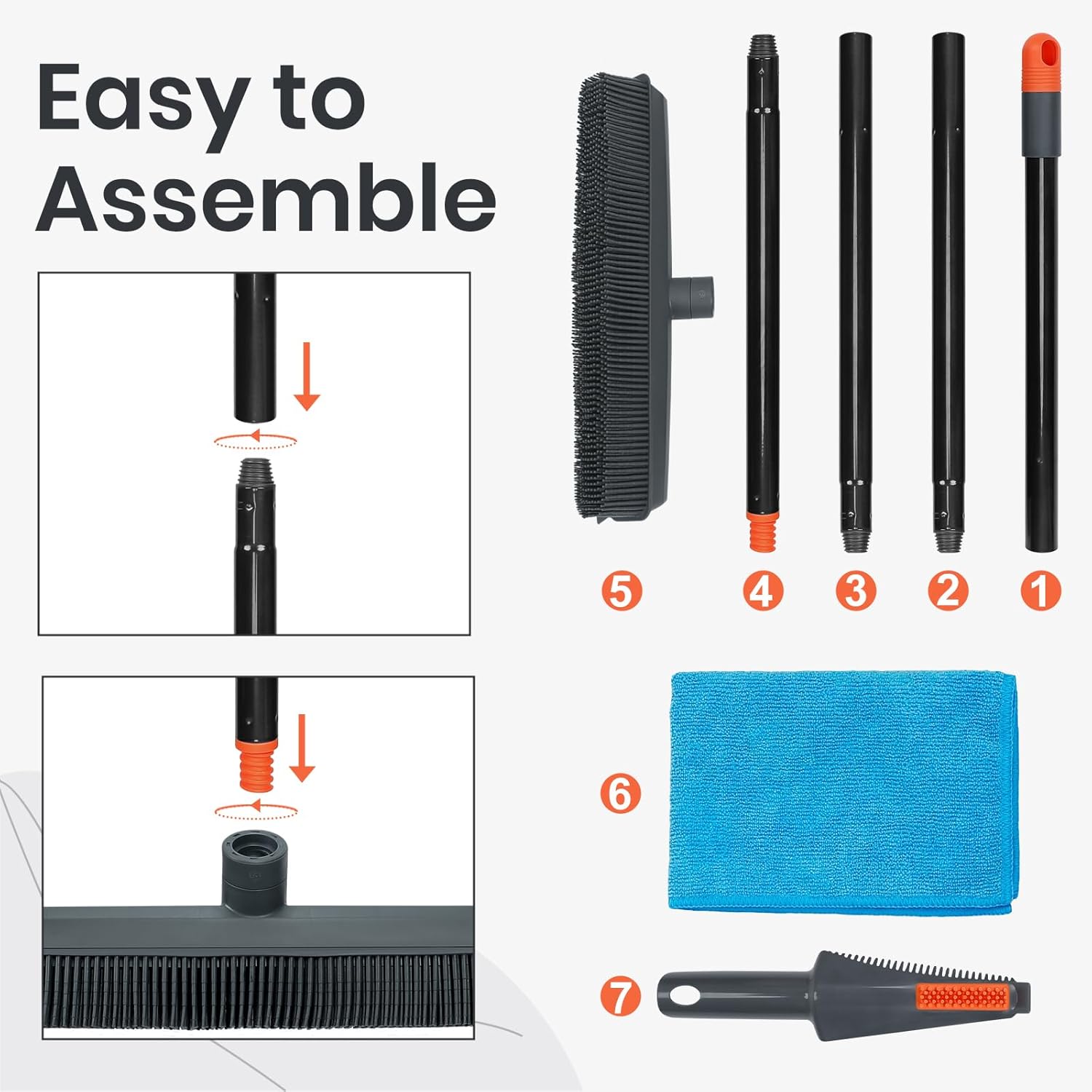 Easy to Assemble

5
4
3
2
1

6

7