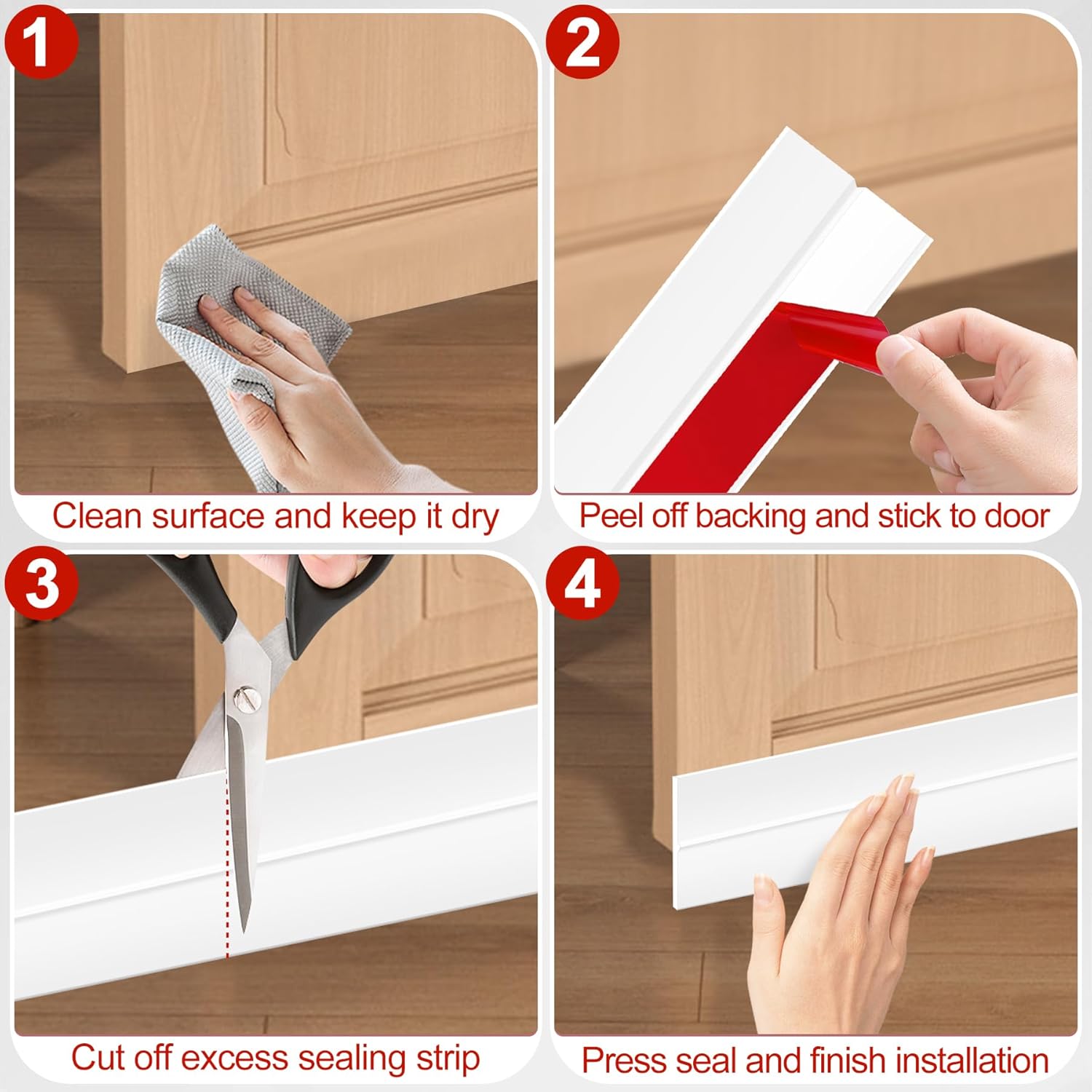 1

Clean surface and keep it dry

2

Peel off backing and stick to door

3

Cut off excess sealing strip

4

Press seal and finish installation