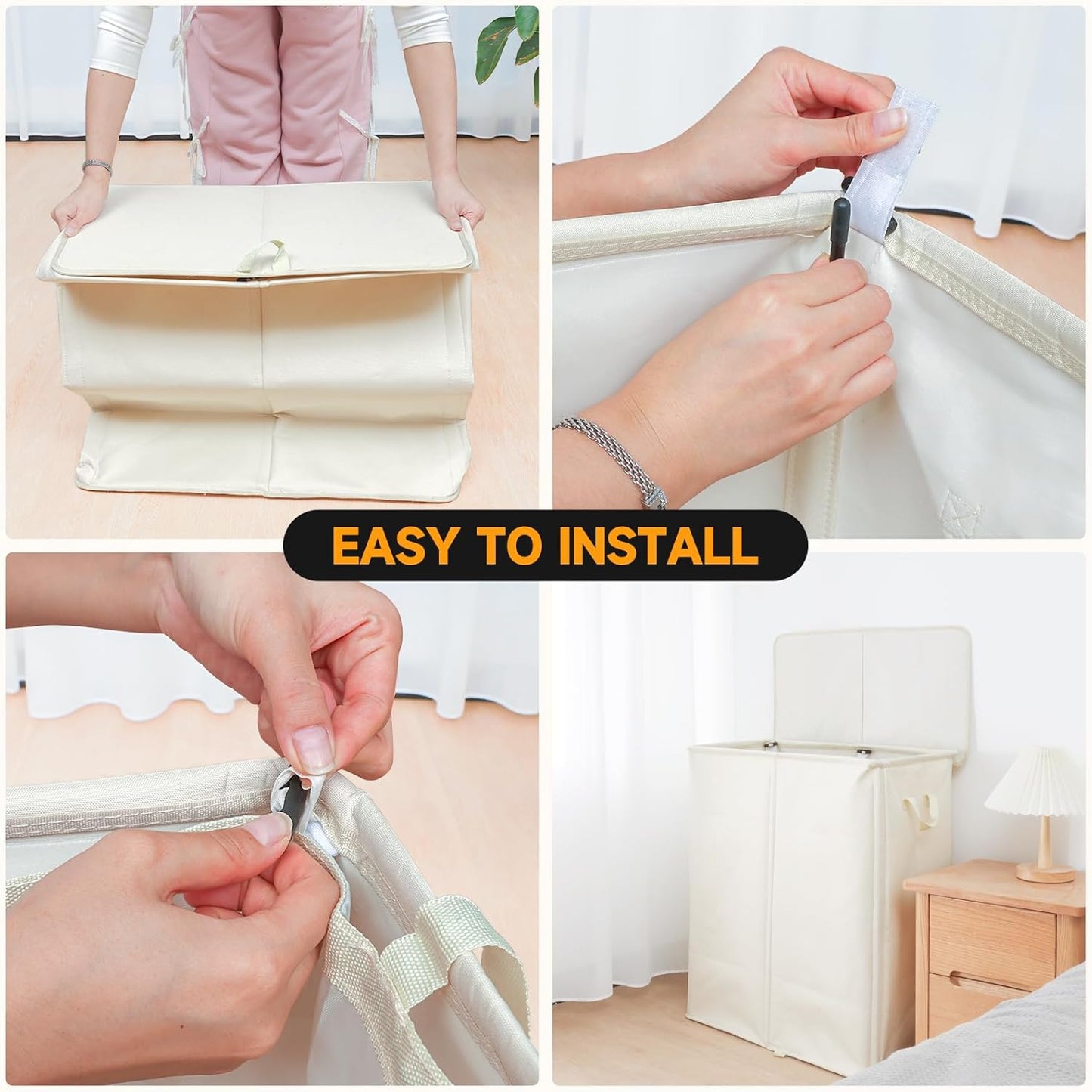 EASY TO INSTALL