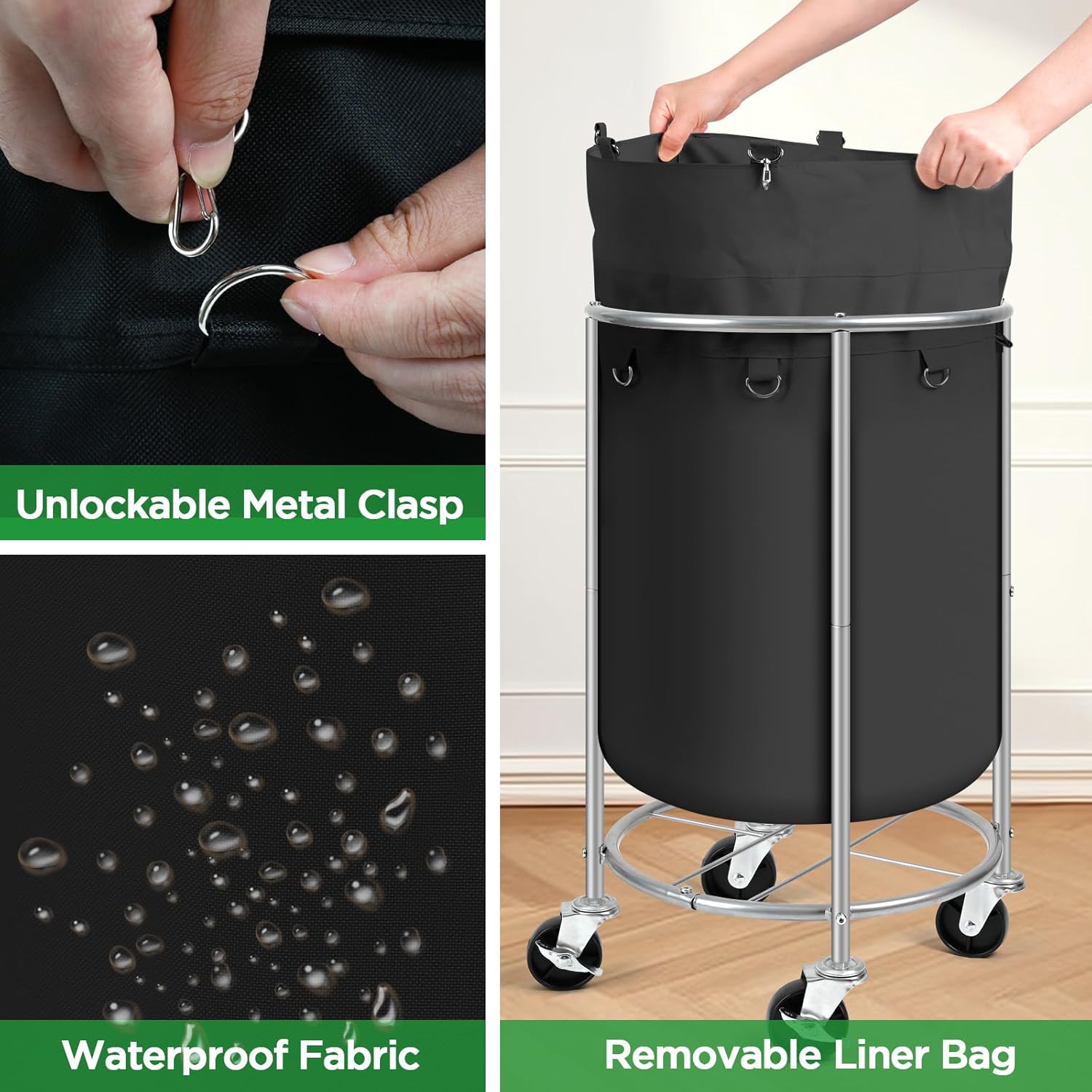 Unlockable Metal Clasp

Waterproof Fabric

Removable Liner Bag