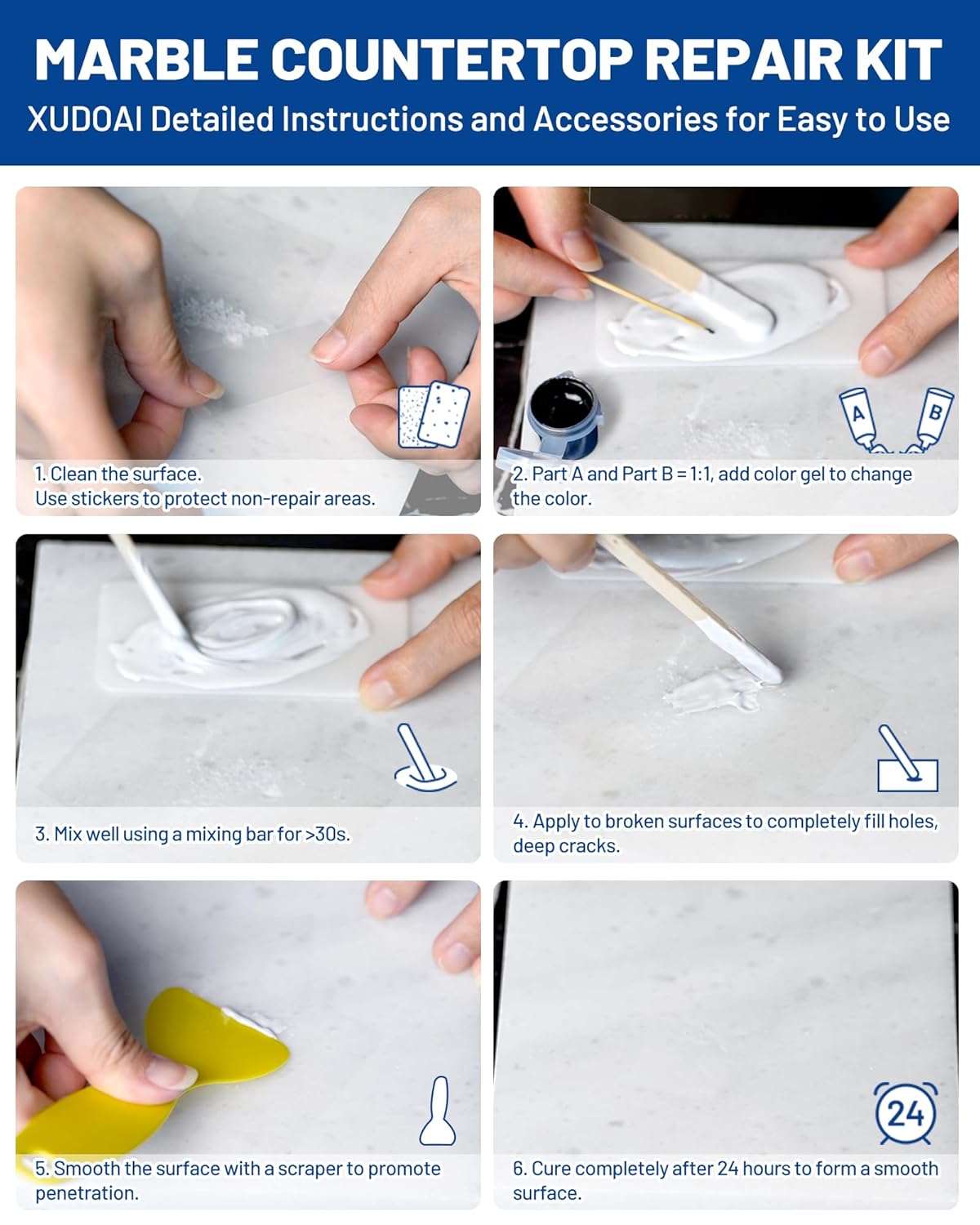 MARBLE COUNTERTOP REPAIR KIT
XUDOAI Detailed Instructions and Accessories for Easy to Use

1. Clean the surface.
Use stickers to protect non-repair areas.

A B

2. Part A and Part B = 1:1, add color gel to change the color.

3. Mix well using a mixing bar for >30s.

4. Apply to broken surfaces to completely fill holes, deep cracks.

5. Smooth the surface with a scraper to promote penetration.

24

6. Cure completely after 24 hours to form a smooth surface.