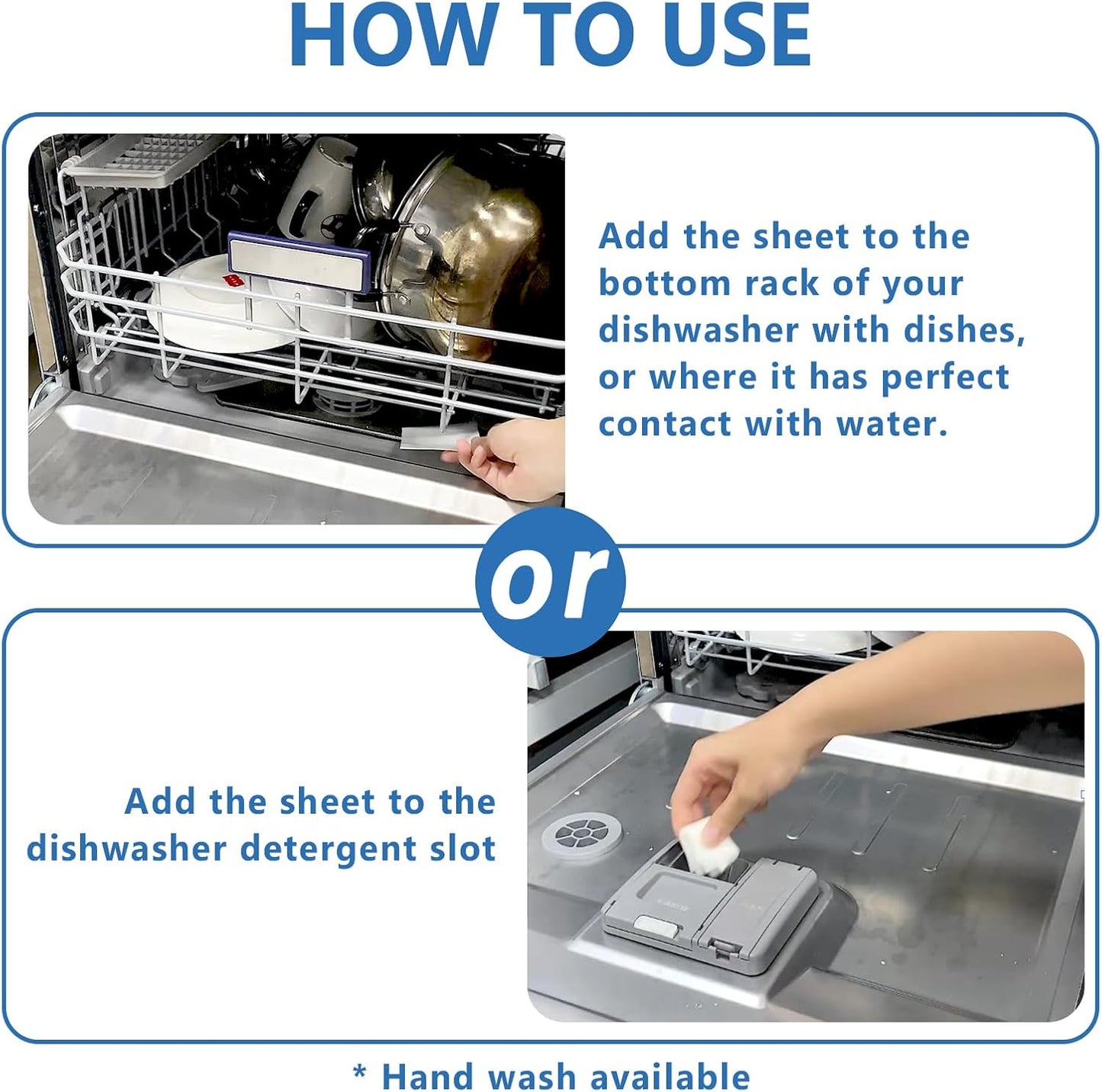 HOW TO USE

Add the sheet to the bottom rack of your dishwasher with dishes, or where it has perfect contact with water.

or

Add the sheet to the dishwasher detergent slot

* Hand wash available