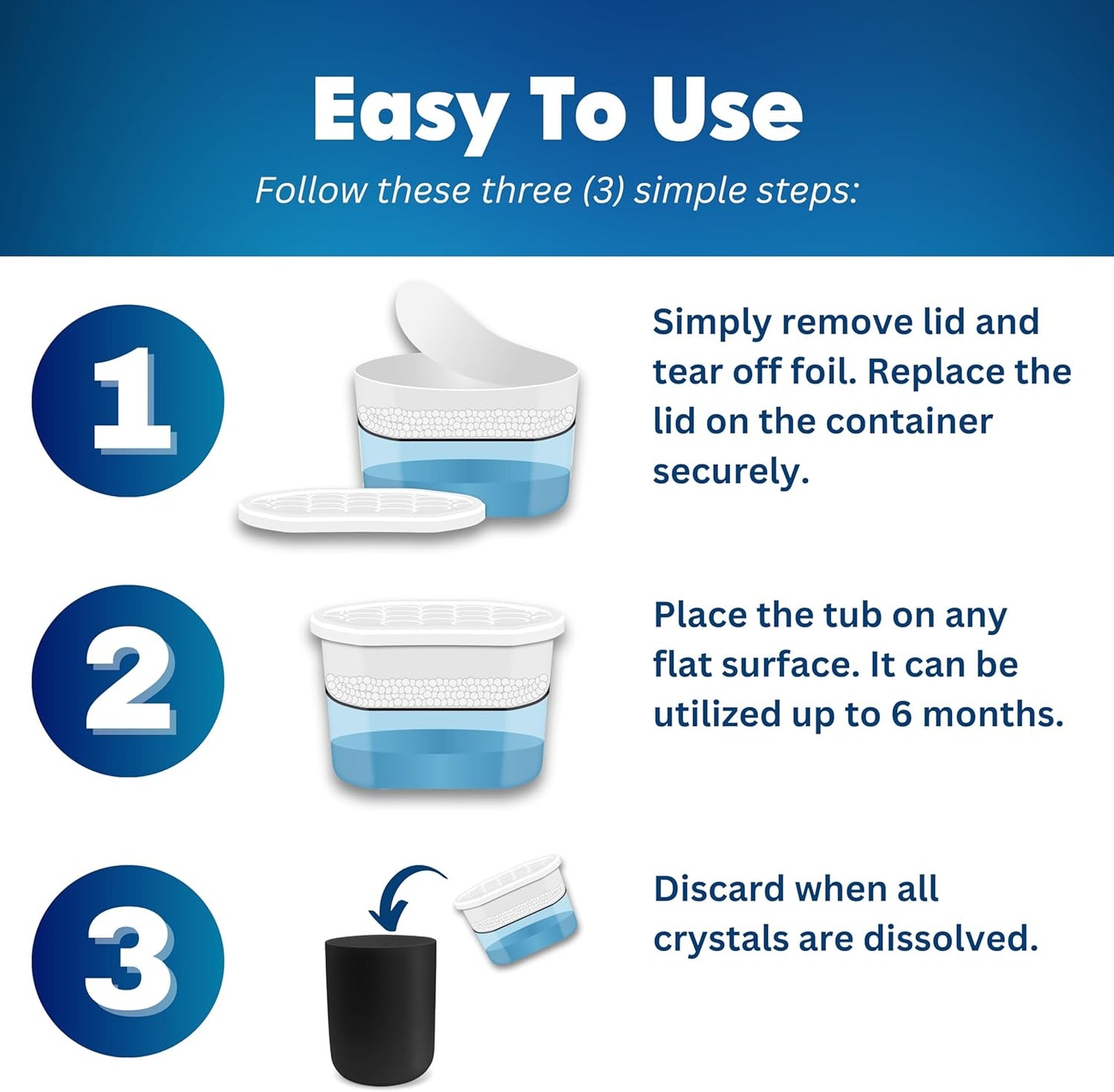 Easy To Use

Follow these three (3) simple steps:

1

Simply remove lid and tear off foil. Replace the lid on the container securely.

2

Place the tub on any flat surface. It can be utilized up to 6 months.

3

Discard when all crystals are dissolved.