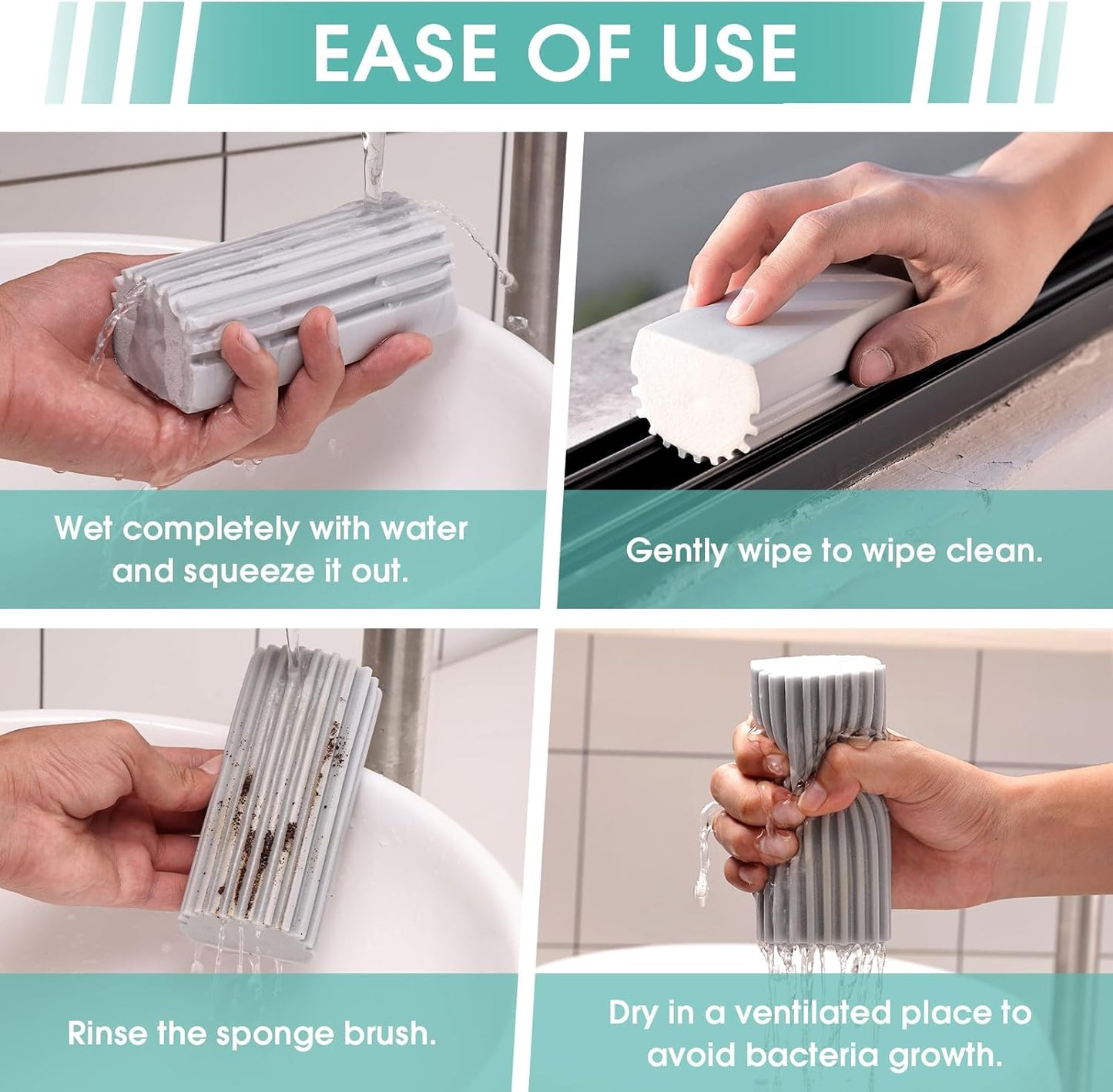 EASE OF USE

Wet completely with water and squeeze it out.

Gently wipe to wipe clean.

Rinse the sponge brush.

Dry in a ventilated place to avoid bacteria growth.